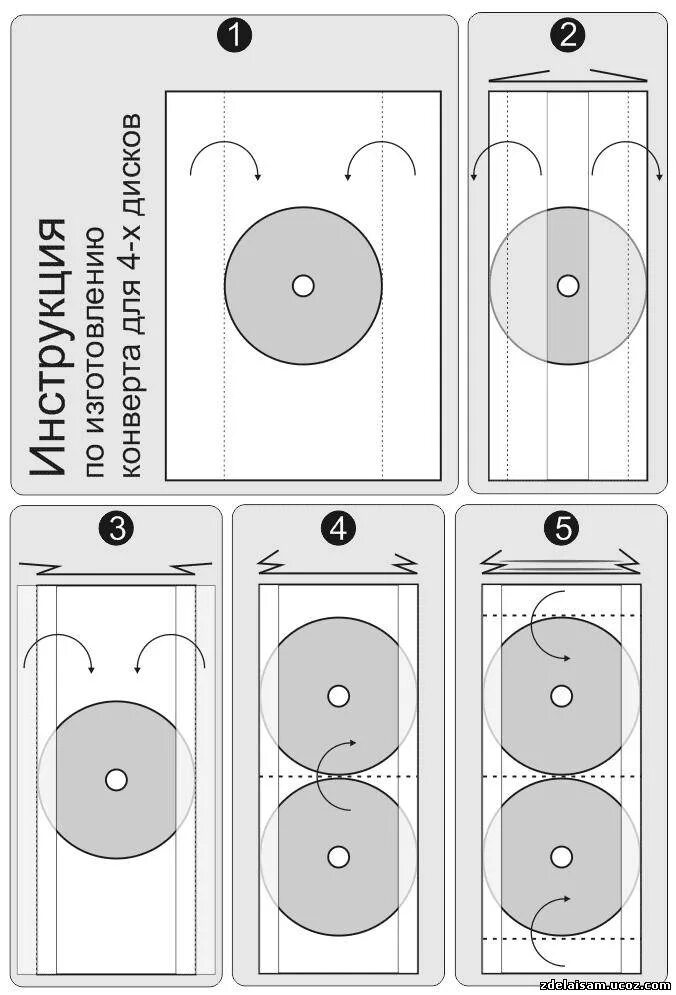 Инструкция
по изготовлению
конверта для 4-х дисков

1

2

3

4

5

zdelaisam.ucoz.com