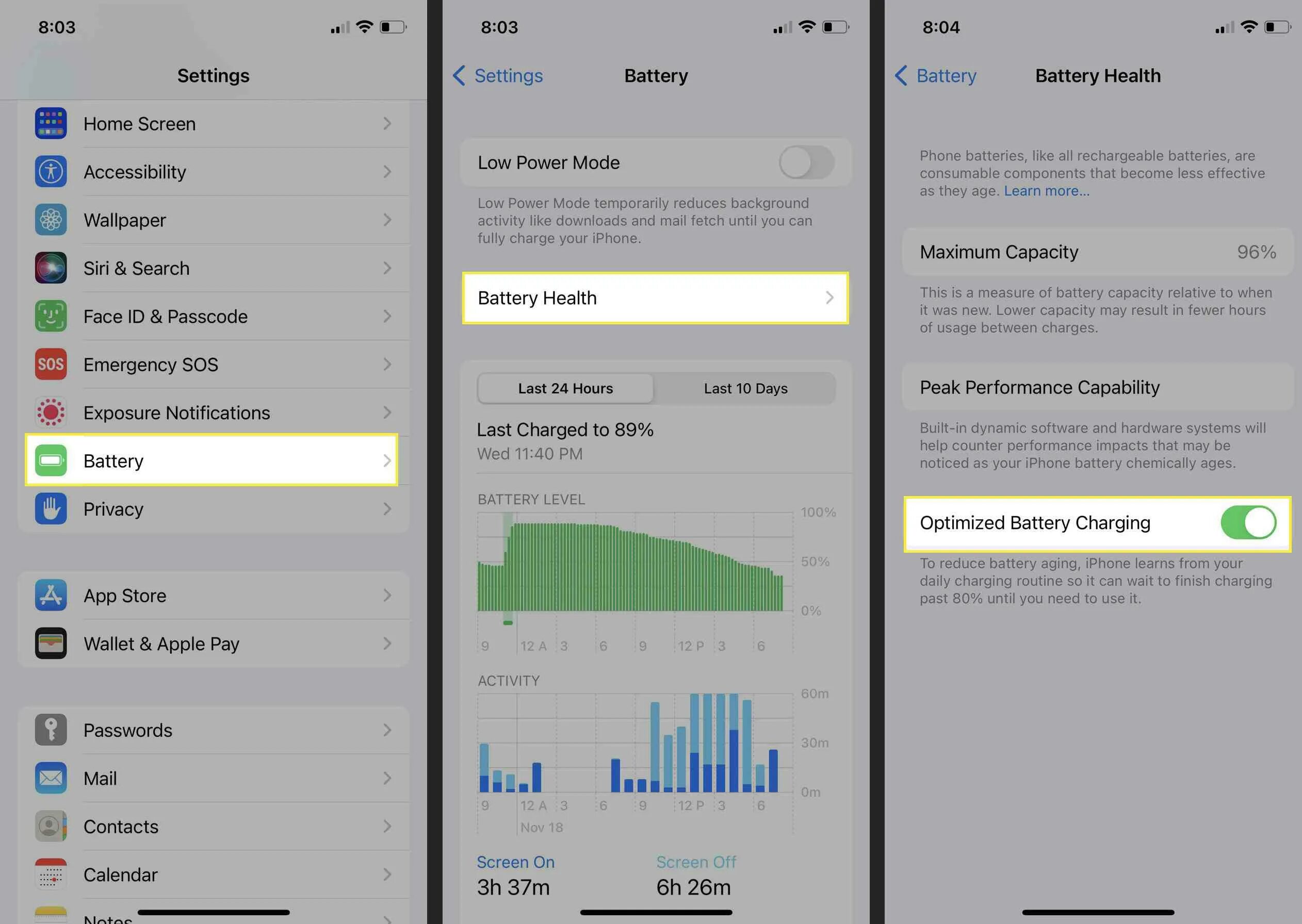 8:03

Settings

Home Screen

Accessibility

Wallpaper

Siri & Search

Face ID & Passcode

SOS Emergency SOS

Exposure Notifications

Battery

Privacy

App Store

Wallet & Apple Pay

Passwords

Mail

Contacts

Calendar

Notes

8:03

Settings Battery

Low Power Mode

Low Power Mode temporarily reduces background activity like downloads and mail fetch until you can fully charge your iPhone.

Battery Health

Last 24 Hours Last 10 Days

Last Charged to 89%
Wed 11:40 PM

BATTERY LEVEL

100%
50%
0%

9 12 A 3 6 9 12 P 3 6

ACTIVITY

60m
30m
0m

9 12 A 3 6 9 12 P 3 6
Nov 18

Screen On
3h 37m

Screen Off
6h 26m

8:04

Battery Battery Health

Phone batteries, like all rechargeable batteries, are consumable components that become less effective as they age. Learn more...

Maximum Capacity 96%

This is a measure of battery capacity relative to when it was new. Lower capacity may result in fewer hours of usage between charges.

Peak Performance Capability

Built-in dynamic software and hardware systems will help counter performance impacts that may be noticed as your iPhone battery chemically ages.

Optimized Battery Charging

To reduce battery aging, iPhone learns from your daily charging routine so it can wait to finish charging past 80% until you need to use it.