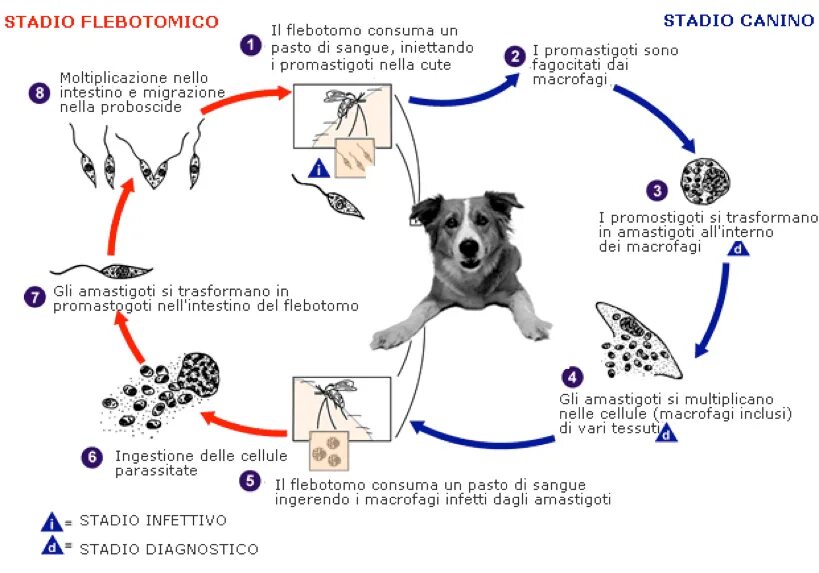 STADIO FLEBOTOMICO

STADIO CANINO

1 Il flebotomo consuma un pasto di sangue, iniettando i promastigoti nella cute

i

2 I promastigoti sono fagocitati dai macrofagi

3 I promostigoti si trasformano in amastigoti all'interno dei macrofagi

d

4 Gli amastigoti si multiplicano nelle cellule (macrofagi inclusi) di vari tessuti

d

5 Il flebotomo consuma un pasto di sangue ingerendo i macrofagi infetti dagli amastigoti

6 Ingestione delle cellule parassitate

7 Gli amastigoti si trasformano in promastogoti nell'intestino del flebotomo

8 Moltiplicazione nello intestino e migrazione nella proboscide

i = STADIO INFETTIVO

d = STADIO DIAGNOSTICO