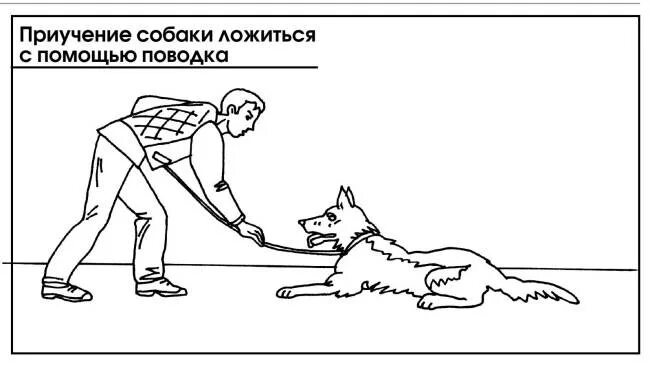 Приучение собаки ложиться с помощью поводка