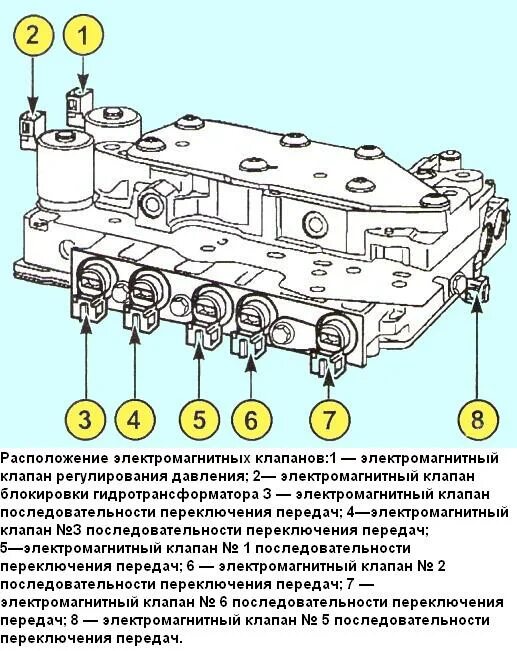 2
1
3
4
5
6
7
8

Расположение электромагнитных клапанов:1 — электромагнитный клапан регулирования давления; 2— электромагнитный клапан блокировки гидротрансформатора 3 — электромагнитный клапан последовательности переключения передач; 4—электромагнитный клапан №3 последовательности переключения передач; 5—электромагнитный клапан № 1 последовательности переключения передач; 6 — электромагнитный клапан № 2 последовательности переключения передач; 7 — электромагнитный клапан № 6 последовательности переключения передач; 8 — электромагнитный клапан № 5 последовательности переключения передач.