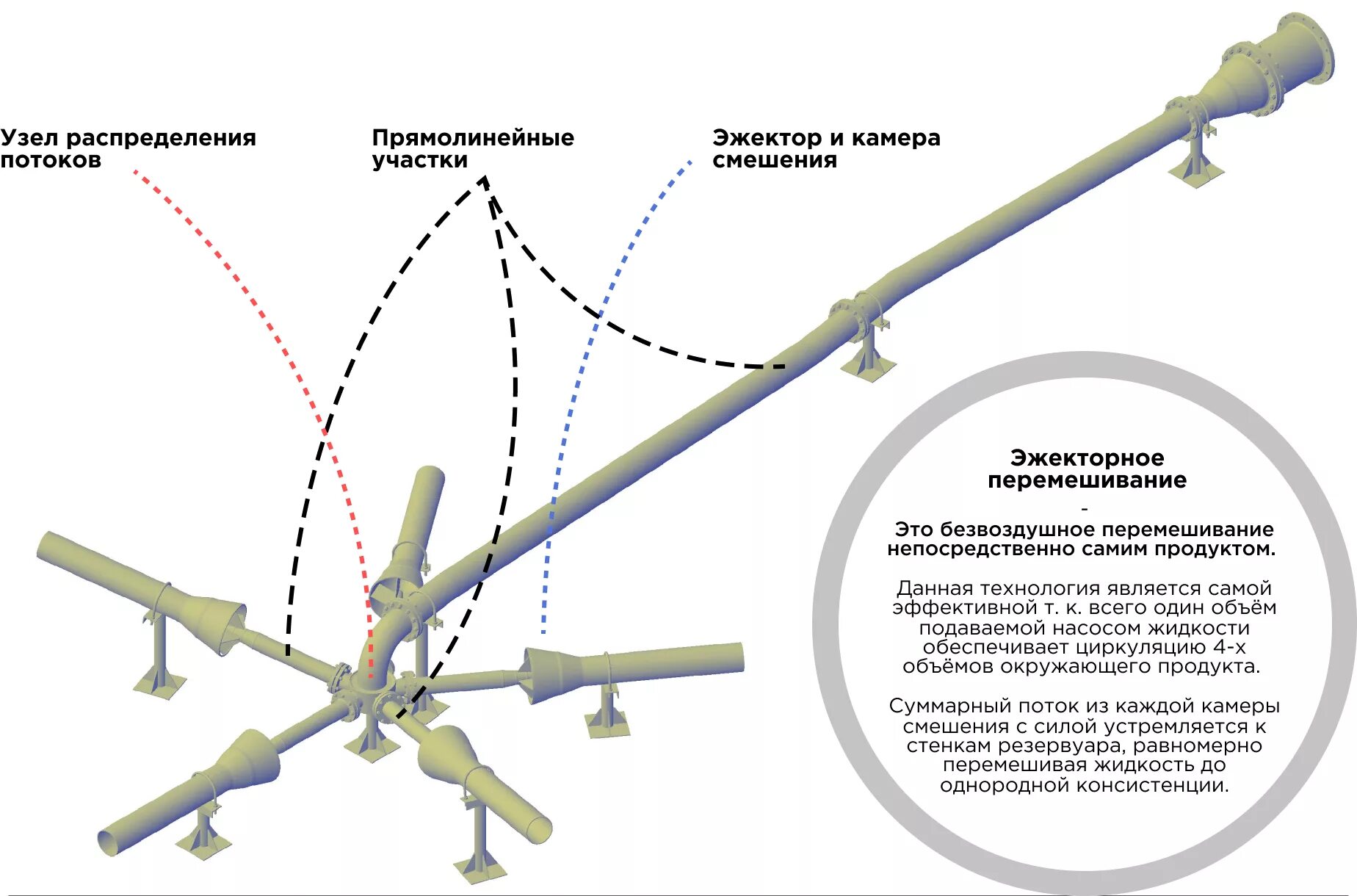 Узел распределения потоков

Прямолинейные участки

Эжектор и камера смешения

Эжекторное перемешивание

-

Это безвоздушное перемешивание непосредственно самим продуктом.

Данная технология является самой эффективной т. к. всего один объём подаваемой насосом жидкости обеспечивает циркуляцию 4-х объёмов окружающего продукта.

Суммарный поток из каждой камеры смешения с силой устремляется к стенкам резервуара, равномерно перемешивая жидкость до однородной консистенции.