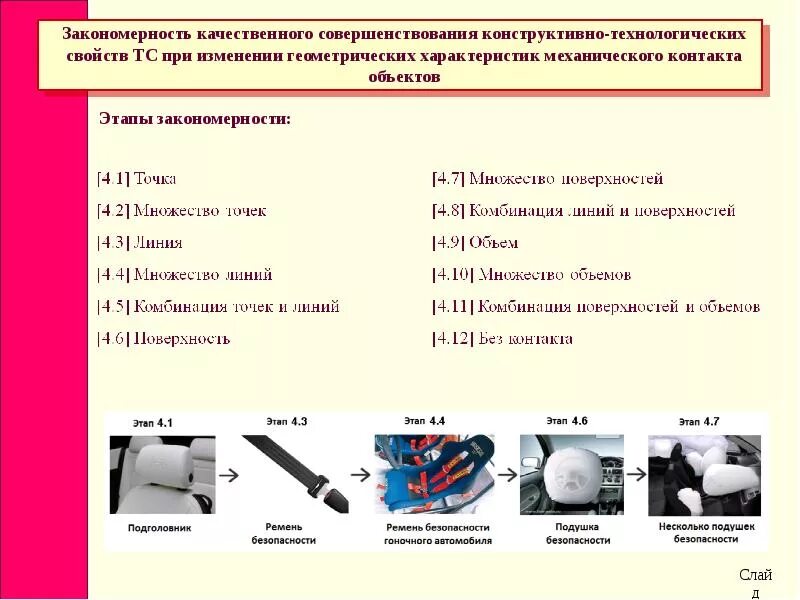 Закономерность качественного совершенствования конструктивно-технологических свойств ТС при изменении геометрических характеристик механического контакта объектов

Этапы закономерности:

[4.1] Точка
[4.2] Множество точек
[4.3] Линия
[4.4] Множество линий
[4.5] Комбинация точек и линий
[4.6] Поверхность

[4.7] Множество поверхностей
[4.8] Комбинация линий и поверхностей
[4.9] Объем
[4.10] Множество объемов
[4.11] Комбинация поверхностей и объемов
[4.12] Без контакта

Этап 4.1
Подголовник

Этап 4.3
Ремень безопасности

Этап 4.4
Ремень безопасности гоночного автомобиля

Этап 4.6
Подушка безопасности

Этап 4.7
Несколько подушек безопасности

Слайд