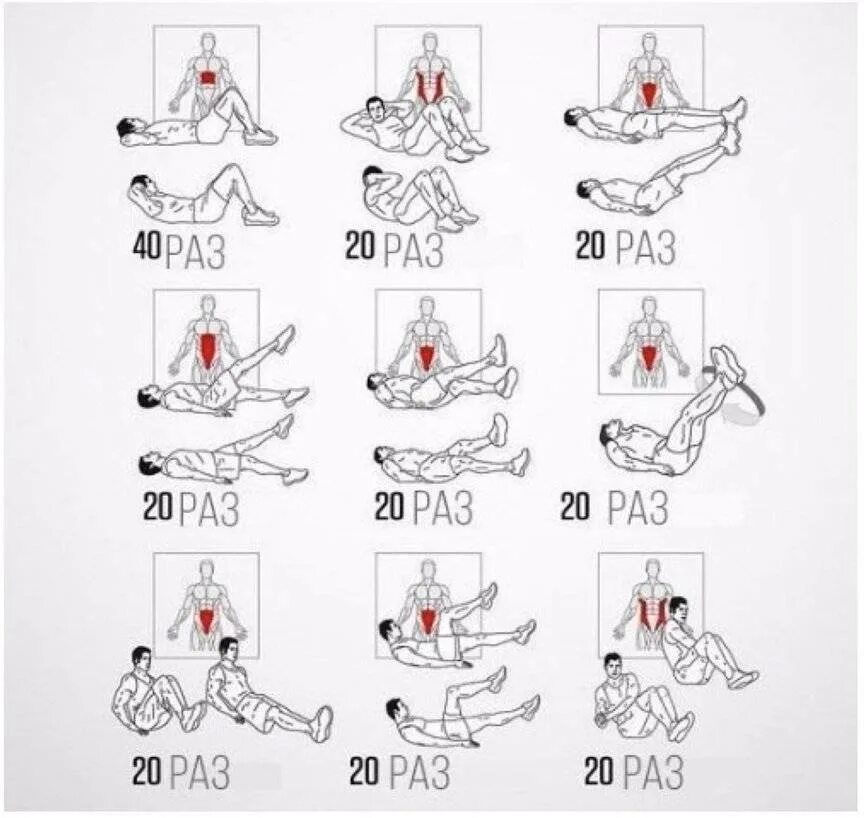 40 РАЗ

20 РАЗ

20 РАЗ

20 РАЗ

20 РАЗ

20 РАЗ

20 РАЗ

20 РАЗ

20 РАЗ