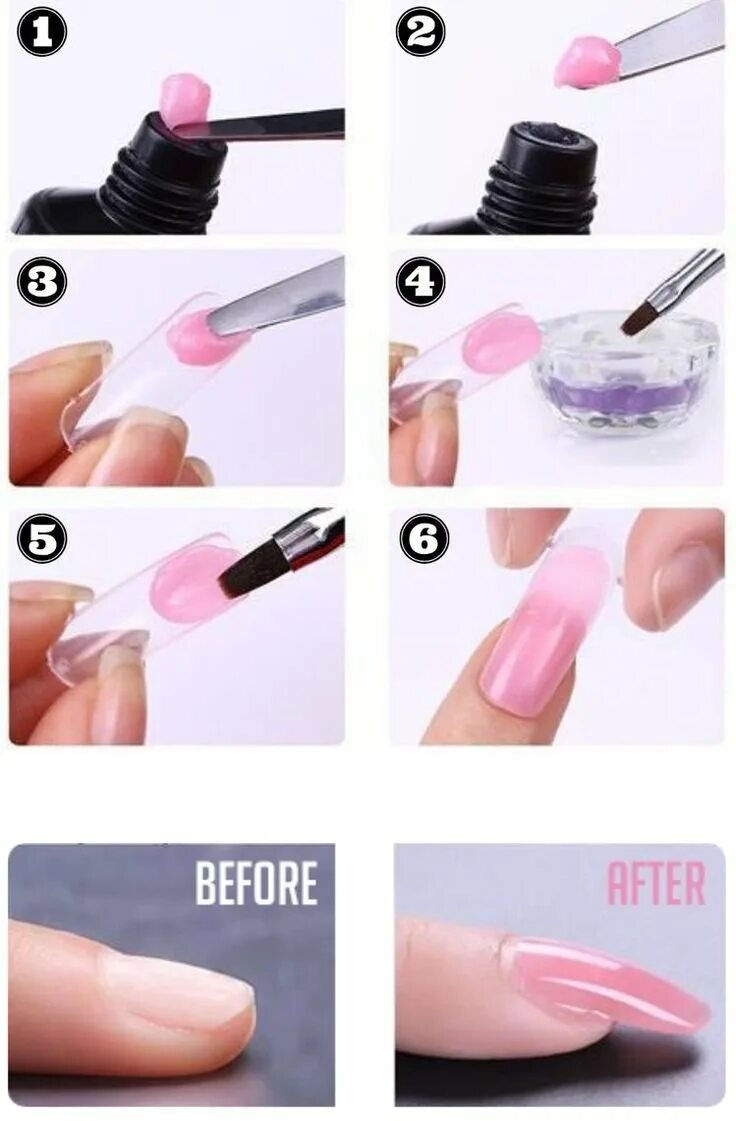 1
2
3
4
5
6
BEFORE
AFTER