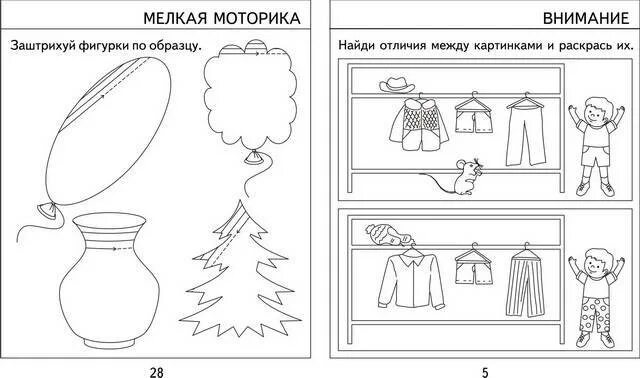 МЕЛКАЯ МОТОРИКА

Заштрихуй фигурки по образцу.

28

ВНИМАНИЕ

Найди отличия между картинками и раскрась их.

5