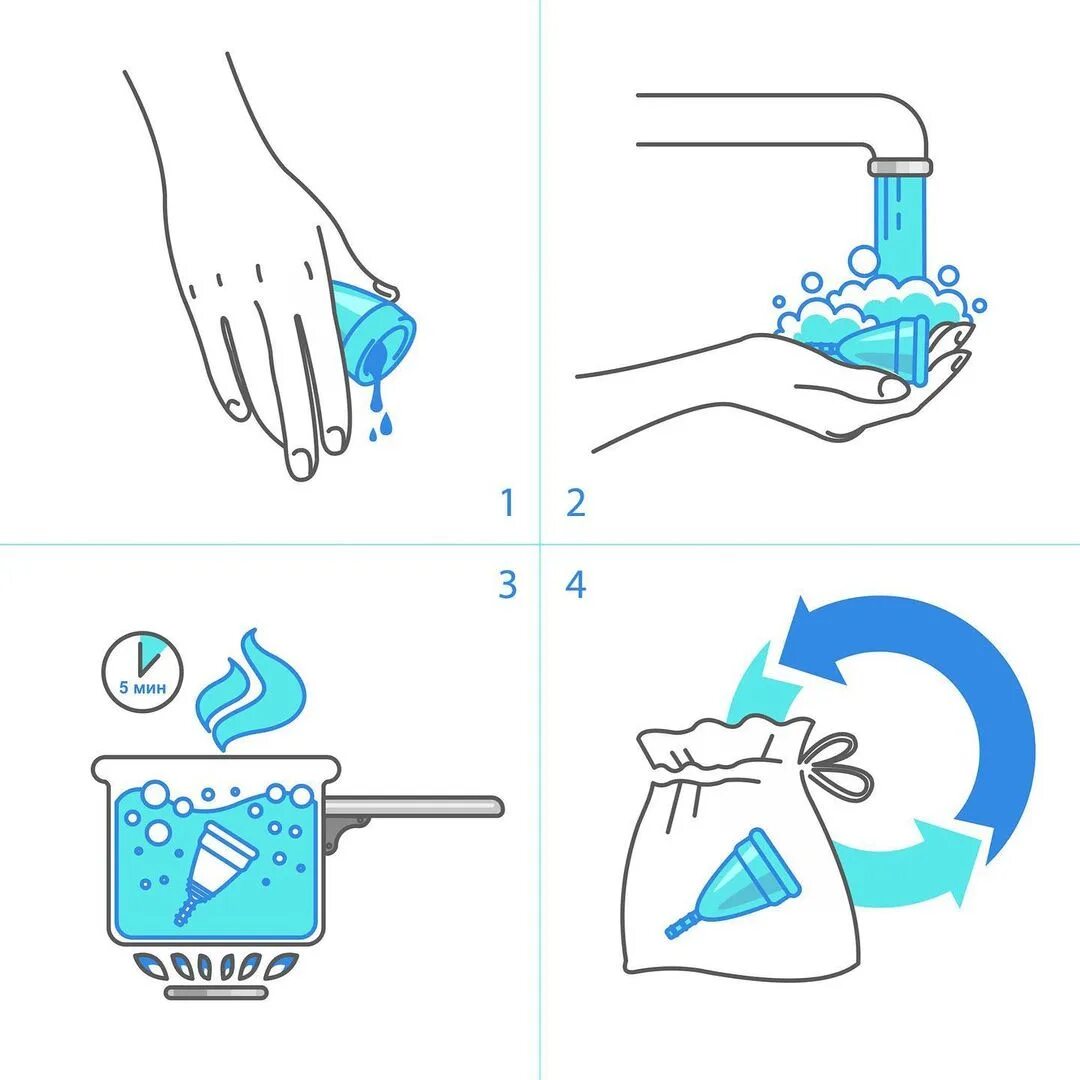 1 2

3 4

5 мин