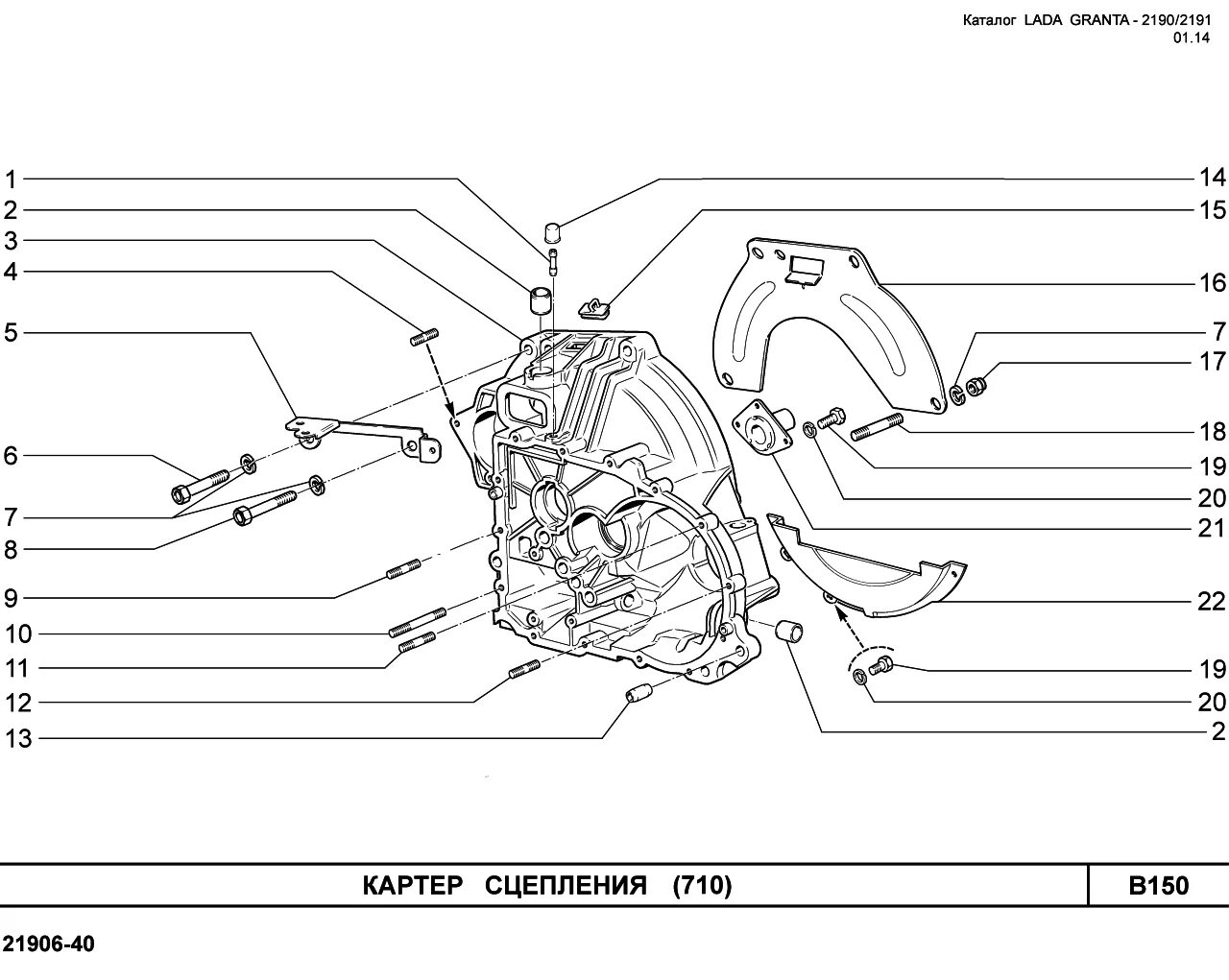 Каталог LADA GRANTA - 2190/2191
01.14

1
2
3
4
5
6
7
8
9
10
11
12
13

14
15
16
7
17
18
19
20
21
22
19
20
2

КАРТЕР СЦЕПЛЕНИЯ (710)

B150

21906-40