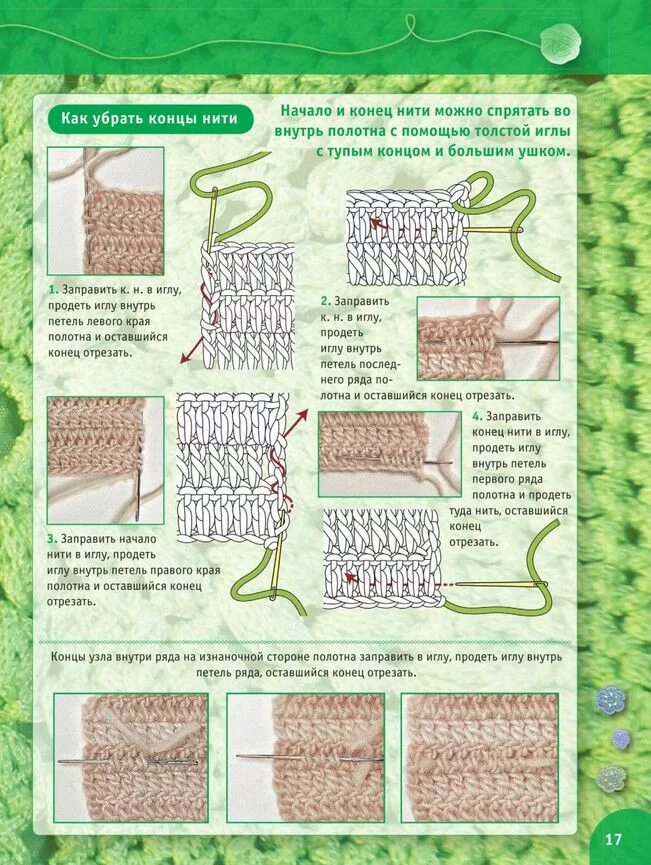 Как убрать концы нити

Начало и конец нити можно спрятать во внутрь полотна с помощью толстой иглы с тупым концом и большим ушком.

1. Заправить к. н. в иглу, продеть иглу внутрь петель левого края полотна и оставшийся конец отрезать.

2. Заправить к. н. в иглу, продеть иглу внутрь петель последнего ряда полотна и оставшийся конец отрезать.

3. Заправить начало нити в иглу, продеть иглу внутрь петель правого края полотна и оставшийся конец отрезать.

4. Заправить конец нити в иглу, продеть иглу внутрь петель первого ряда полотна и продеть туда нить, оставшийся конец отрезать.

Концы узла внутри ряда на изнаночной стороне полотна заправить в иглу, продеть иглу внутрь петель ряда, оставшийся конец отрезать.

17