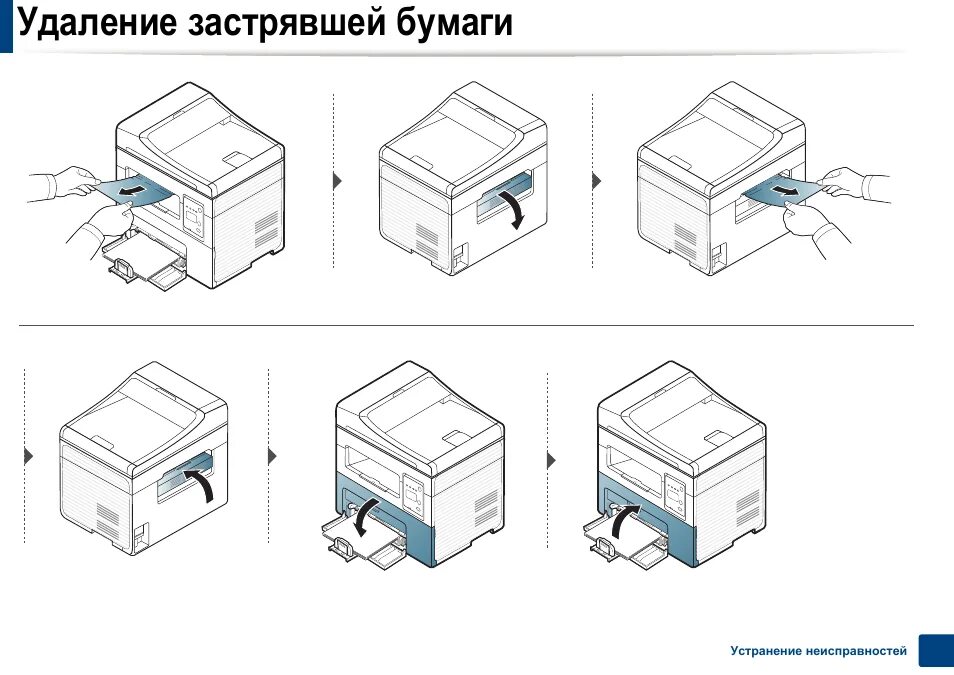 Удаление застрявшей бумаги

Устранение неисправностей