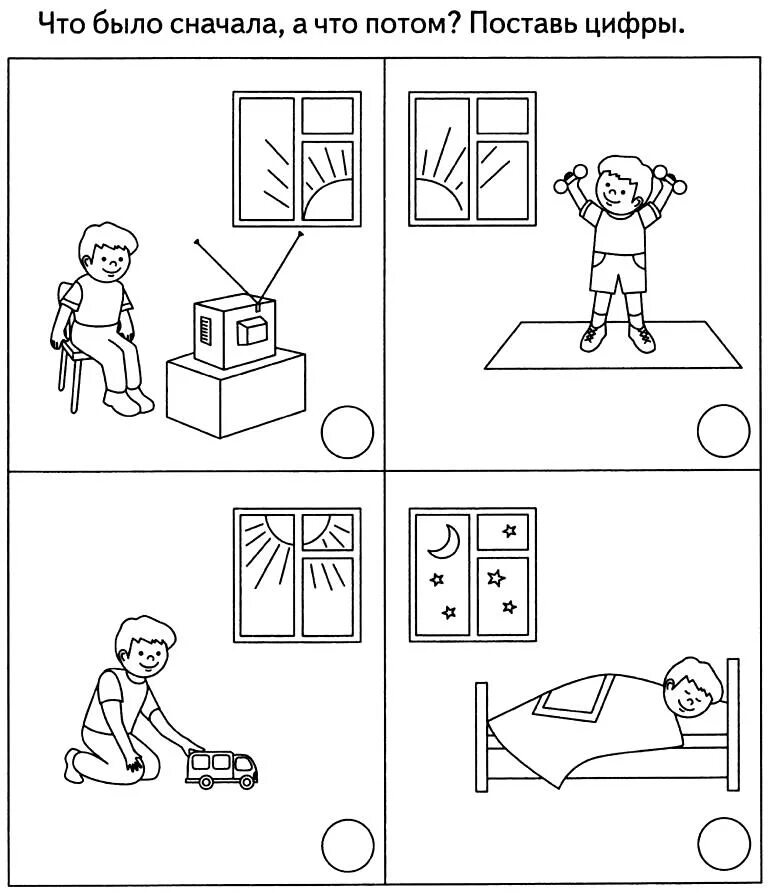 Что было сначала, а что потом? Поставь цифры.