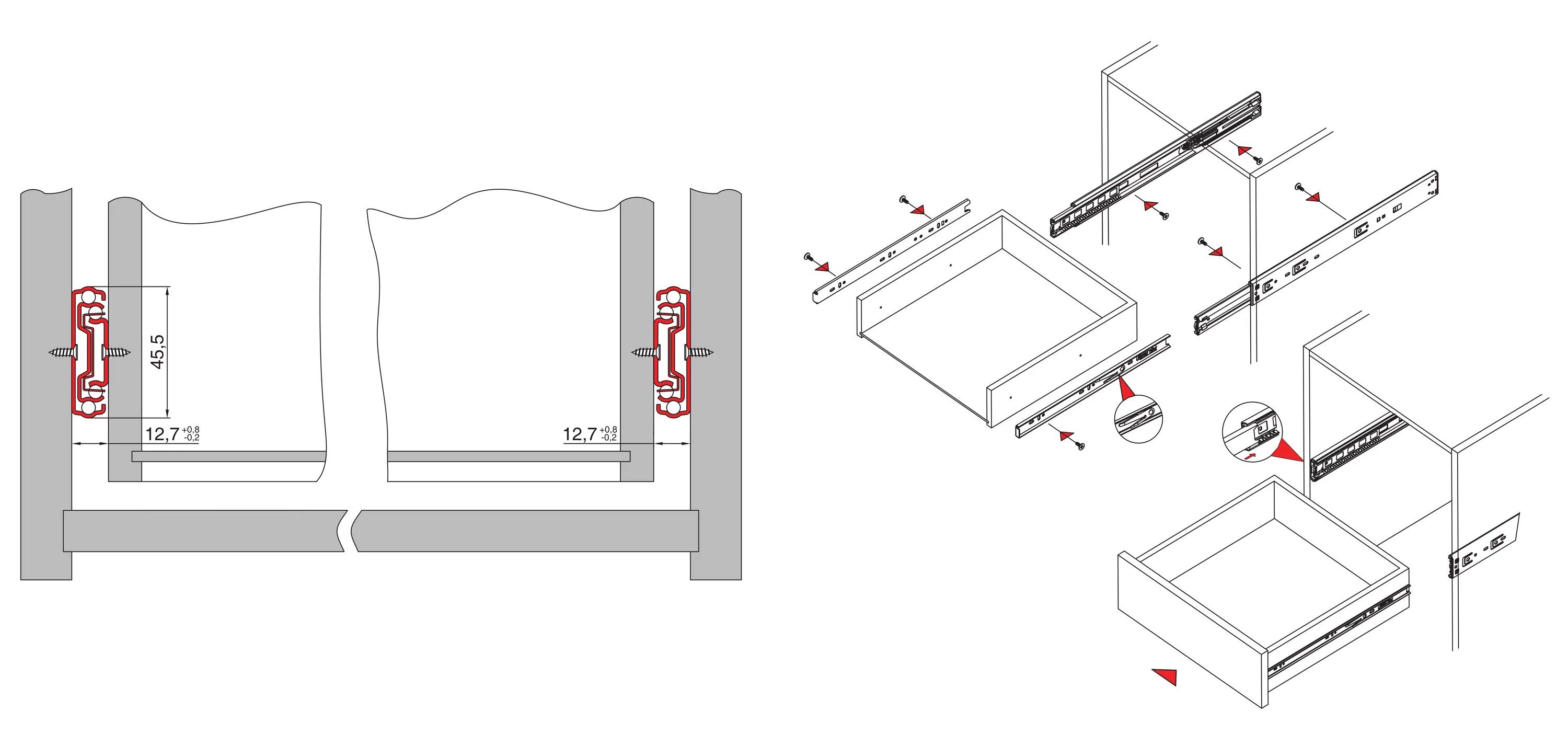 45,5

$12,7^{+0,8}_{-0,2}$

$12,7^{+0,8}_{-0,2}$