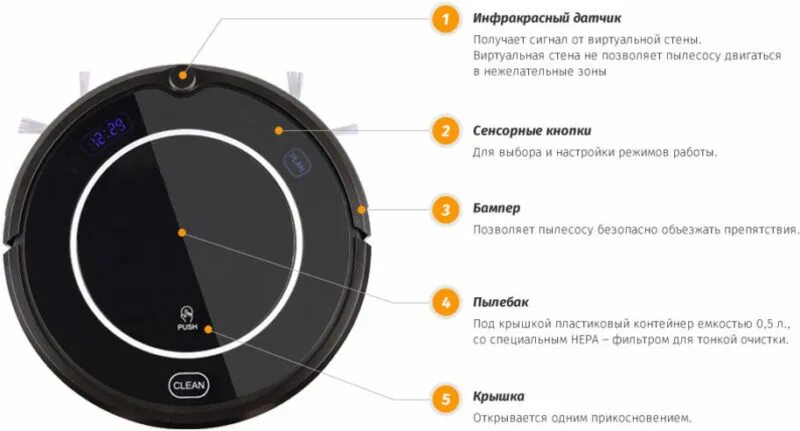 12:29

PLAN

PUSH

CLEAN

1 Инфракрасный датчик

Получает сигнал от виртуальной стены. Виртуальная стена не позволяет пылесосу двигаться в нежелательные зоны

2 Сенсорные кнопки

Для выбора и настройки режимов работы.

3 Бампер

Позволяет пылесосу безопасно объезжать препятствия.

4 Пылебак

Под крышкой пластиковый контейнер емкостью 0,5 л., со специальным HEPA – фильтром для тонкой очистки.

5 Крышка

Открывается одним прикосновением.