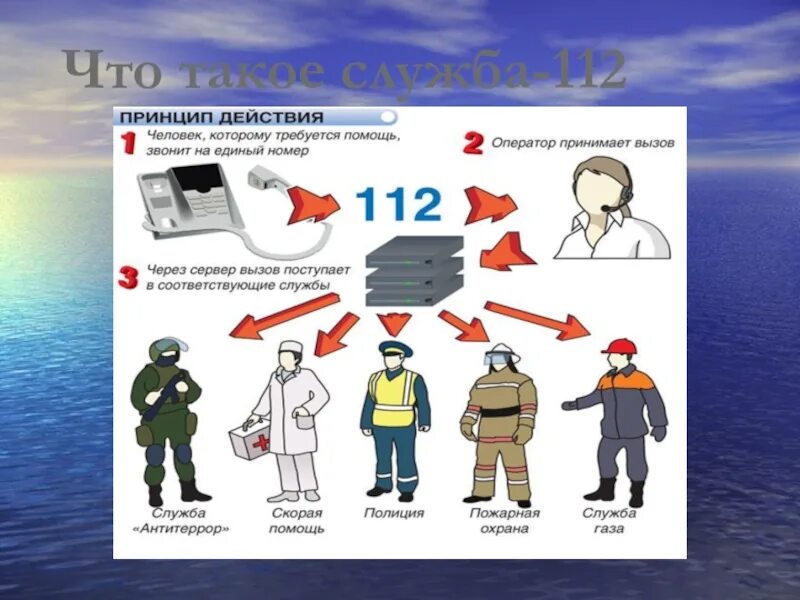 Что такое служба-112

ПРИНЦИП ДЕЙСТВИЯ

1 Человек, которому требуется помощь, звонит на единый номер

2 Оператор принимает вызов

112

3 Через сервер вызов поступает в соответствующие службы

Служба «Антитеррор»

Скорая помощь

Полиция

Пожарная охрана

Служба газа