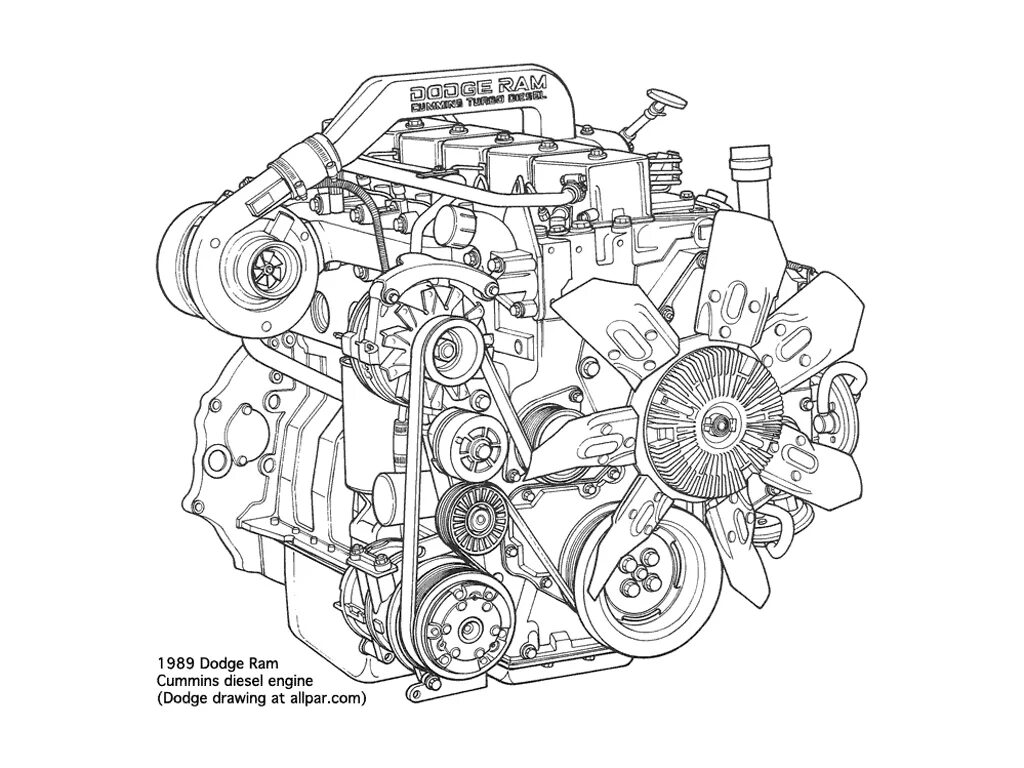 DODGE RAM
CUMMINS TURBO DIESEL

1989 Dodge Ram
Cummins diesel engine
(Dodge drawing at allpar.com)