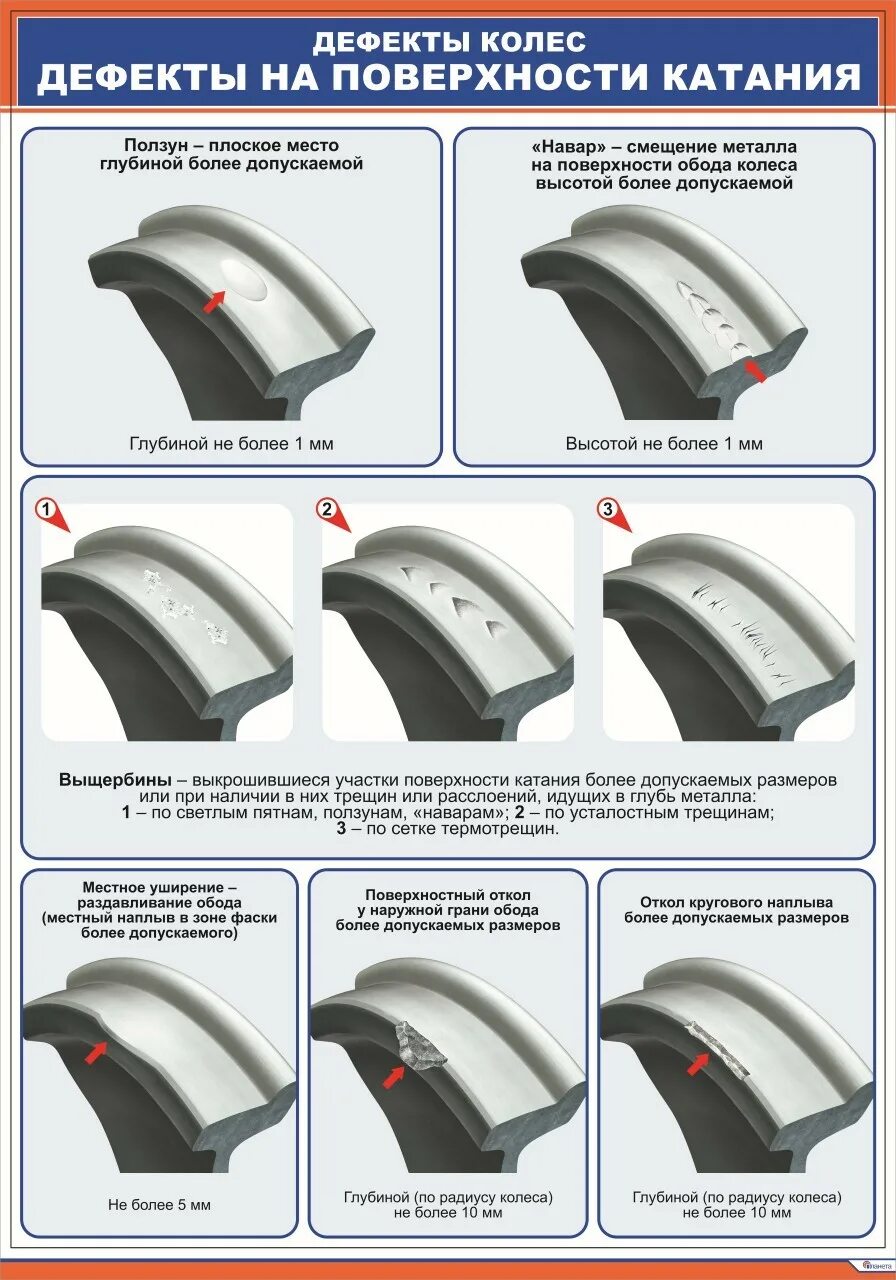 ДЕФЕКТЫ КОЛЕС
ДЕФЕКТЫ НА ПОВЕРХНОСТИ КАТАНИЯ

Ползун – плоское место глубиной более допускаемой

Глубиной не более 1 мм

«Навар» – смещение металла на поверхности обода колеса высотой более допускаемой

Высотой не более 1 мм

1

2

3

Выщербины – выкрошившиеся участки поверхности катания более допускаемых размеров или при наличии в них трещин или расслоений, идущих в глубь металла:
1 – по светлым пятнам, ползунам, «наварам»; 2 – по усталостным трещинам;
3 – по сетке термотрещин.

Местное уширение – раздавливание обода (местный наплыв в зоне фаски более допускаемого)

Не более 5 мм

Поверхностный откол у наружной грани обода более допускаемых размеров

Глубиной (по радиусу колеса) не более 10 мм

Откол кругового наплыва более допускаемых размеров

Глубиной (по радиусу колеса) не более 10 мм

планета