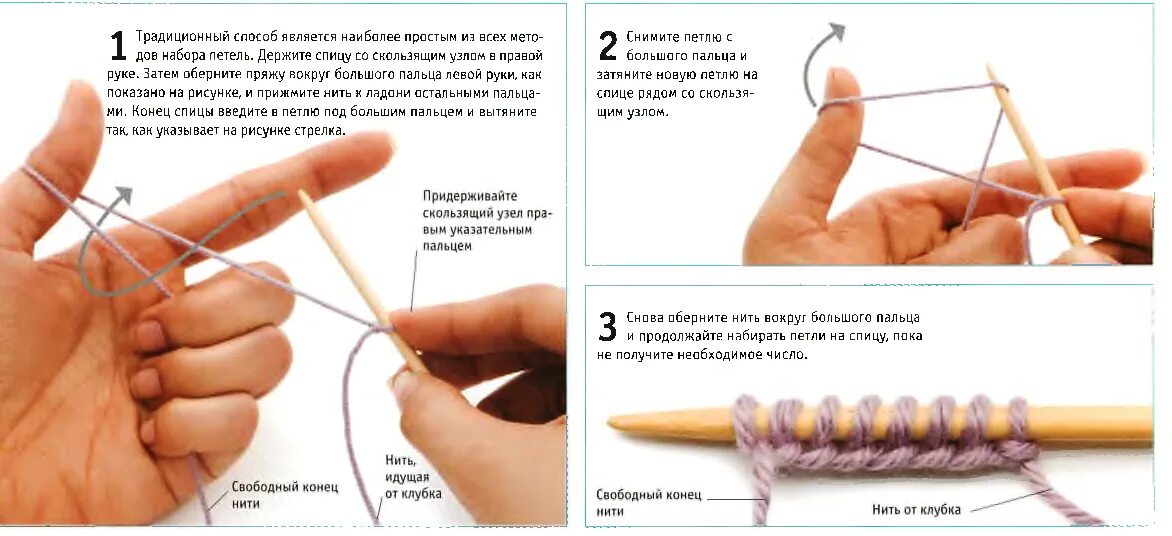 1 Традиционный способ является наиболее простым из всех методов набора петель. Держите спицу со скользящим узлом в правой руке. Затем оберните пряжу вокруг большого пальца левой руки, как показано на рисунке, и прижмите нить к ладони остальными пальцами. Конец спицы введите в петлю под большим пальцем и вытяните так, как указывает на рисунке стрелка.

Придерживайте скользящий узел правым указательным пальцем

Свободный конец нити

Нить, идущая от клубка

2 Снимите петлю с большого пальца и затяните новую петлю на спице рядом со скользящим узлом.

3 Снова оберните нить вокруг большого пальца и продолжайте набирать петли на спицу, пока не получите необходимое число.

Свободный конец нити

Нить от клубка