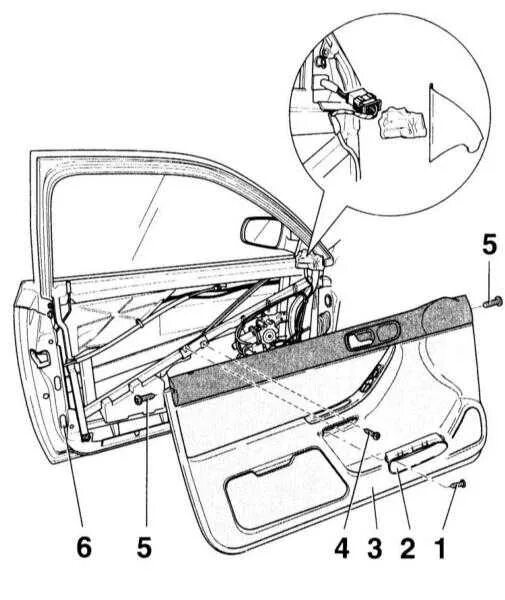 5

6
5
4
3
2
1