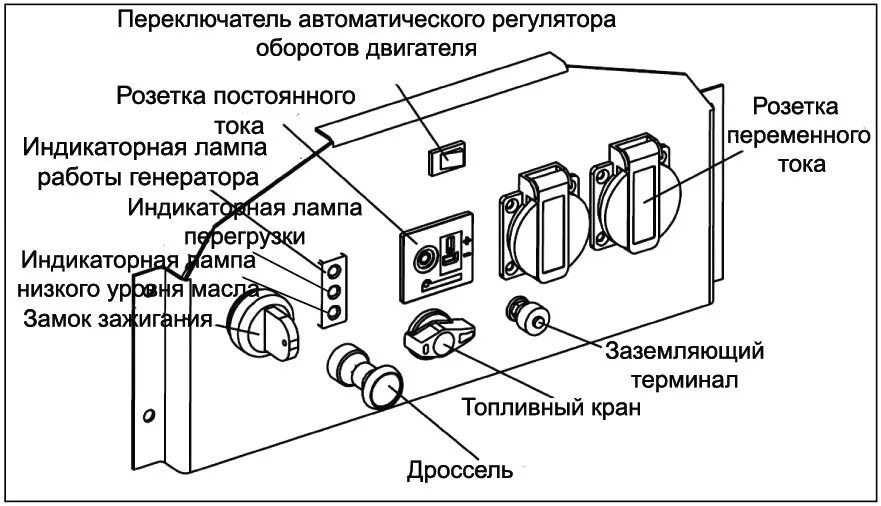 Переключатель автоматического регулятора оборотов двигателя

Розетка постоянного тока

Индикаторная лампа работы генератора

Индикаторная лампа перегрузки

Индикаторная лампа низкого уровня масла

Замок зажигания

Розетка переменного тока

Заземляющий терминал

Топливный кран

Дроссель