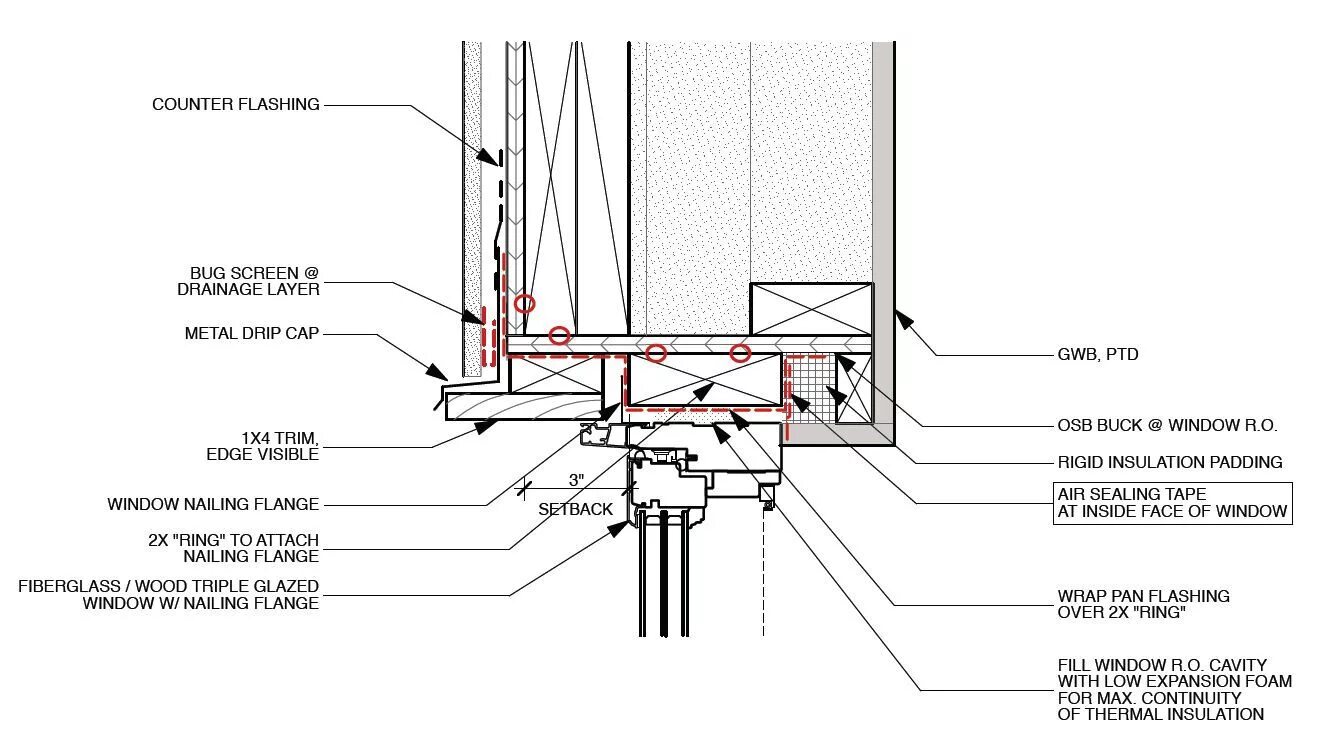 COUNTER FLASHING

BUG SCREEN @
DRAINAGE LAYER

METAL DRIP CAP

1X4 TRIM,
EDGE VISIBLE

WINDOW NAILING FLANGE

2X "RING" TO ATTACH
NAILING FLANGE

FIBERGLASS / WOOD TRIPLE GLAZED
WINDOW W/ NAILING FLANGE

3"

SETBACK

GWB, PTD

OSB BUCK @ WINDOW R.O.

RIGID INSULATION PADDING

AIR SEALING TAPE
AT INSIDE FACE OF WINDOW

WRAP PAN FLASHING
OVER 2X "RING"

FILL WINDOW R.O. CAVITY
WITH LOW EXPANSION FOAM
FOR MAX. CONTINUITY
OF THERMAL INSULATION