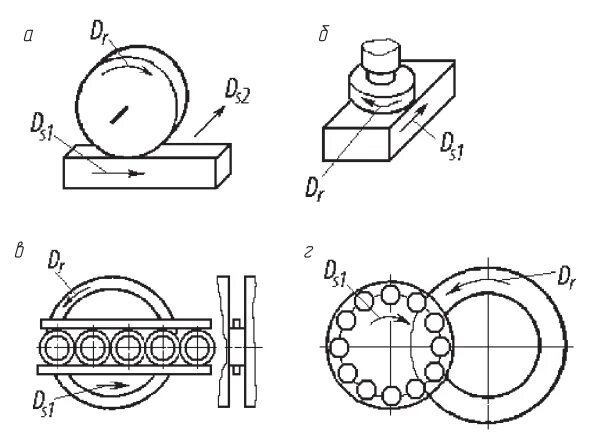 а
$D_r$
$D_{s2}$
$D_{s1}$

б
$D_{s1}$
$D_r$

в
$D_r$
$D_{s1}$

г
$D_{s1}$
$D_r$