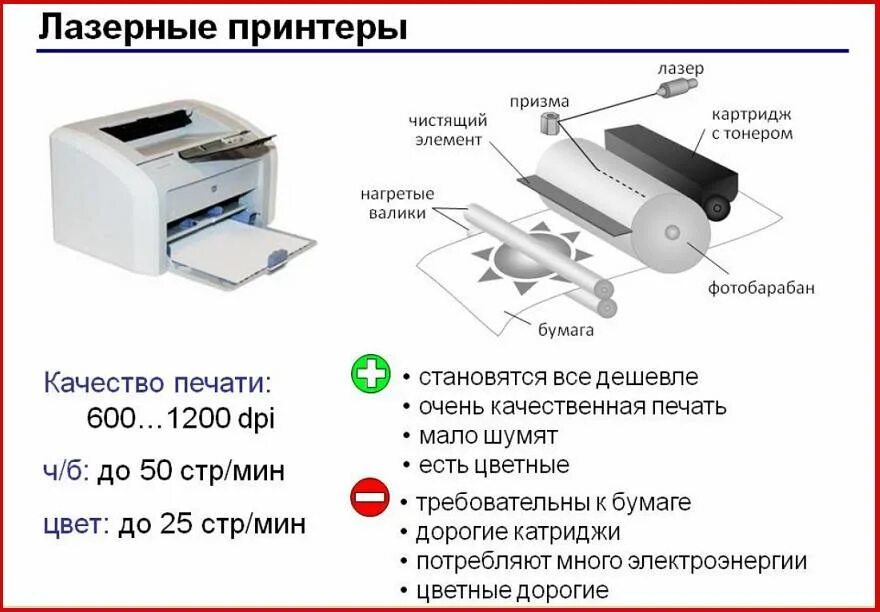 Лазерные принтеры

лазер
призма
чистящий элемент
картридж с тонером
нагретые валики
фотобарабан
бумага

Качество печати:
600…1200 dpi

ч/б: до 50 стр/мин

цвет: до 25 стр/мин

• становятся все дешевле
• очень качественная печать
• мало шумят
• есть цветные

• требовательны к бумаге
• дорогие катриджи
• потребляют много электроэнергии
• цветные дорогие