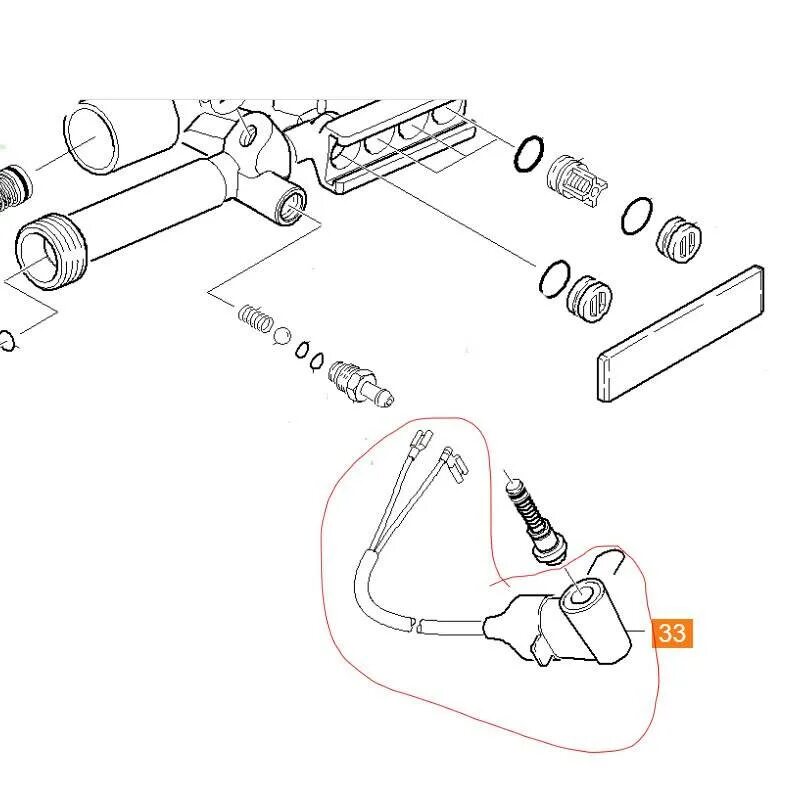 33