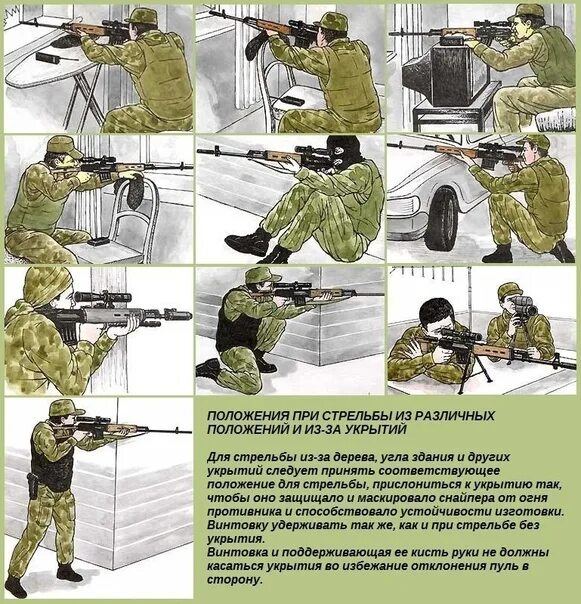 ПОЛОЖЕНИЯ ПРИ СТРЕЛЬБЫ ИЗ РАЗЛИЧНЫХ ПОЛОЖЕНИЙ И ИЗ-ЗА УКРЫТИЙ

Для стрельбы из-за дерева, угла здания и других укрытий следует принять соответствующее положение для стрельбы, прислониться к укрытию так, чтобы оно защищало и маскировало снайпера от огня противника и способствовало устойчивости изготовки. Винтовку удерживать так же, как и при стрельбе без укрытия.
Винтовка и поддерживающая ее кисть руки не должны касаться укрытия во избежание отклонения пуль в сторону.