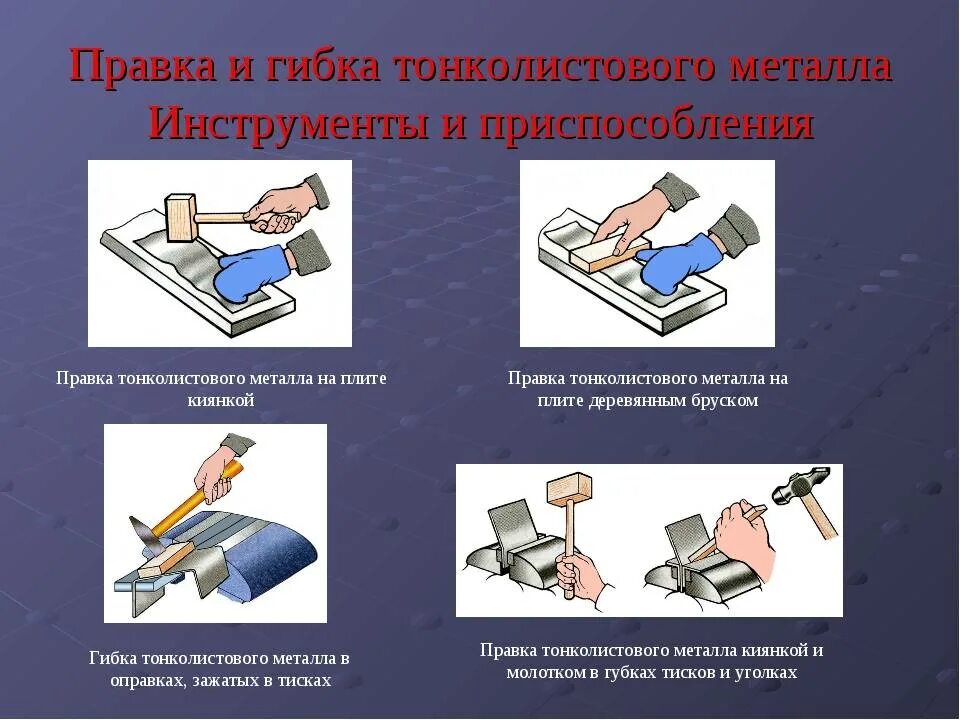 Правка и гибка тонколистового металла
Инструменты и приспособления

Правка тонколистового металла на плите киянкой

Правка тонколистового металла на плите деревянным бруском

Гибка тонколистового металла в оправках, зажатых в тисках

Правка тонколистового металла киянкой и молотком в губках тисков и уголках