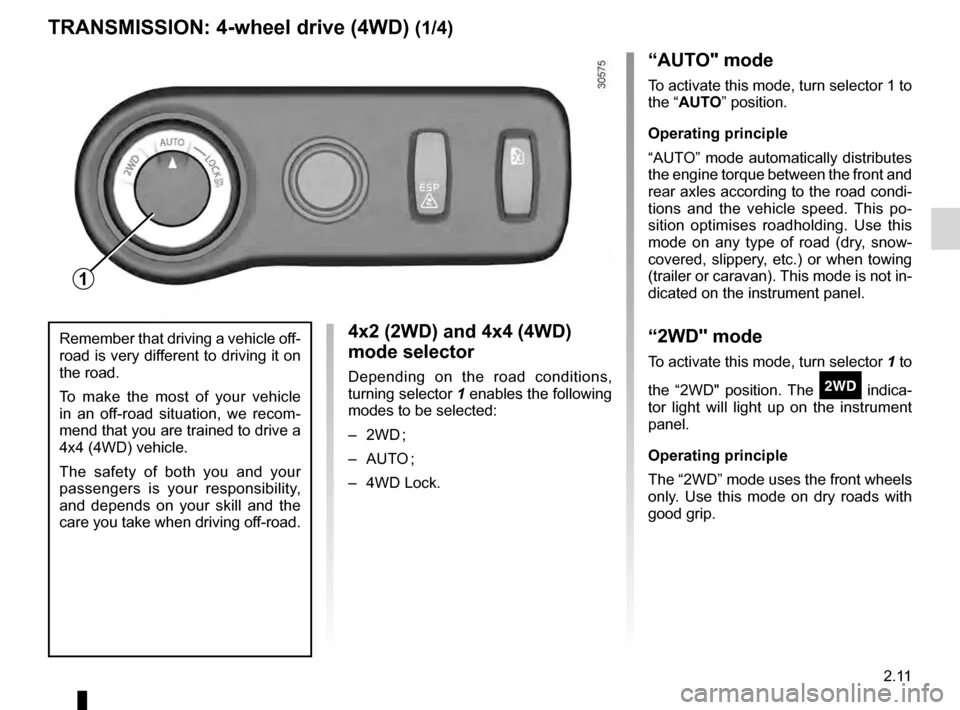 TRANSMISSION: 4-wheel drive (4WD) (1/4)

30575

2WD AUTO LOCK

ESP

1

Remember that driving a vehicle off-road is very different to driving it on the road.

To make the most of your vehicle in an off-road situation, we recommend that you are trained to drive a 4x4 (4WD) vehicle.

The safety of both you and your passengers is your responsibility, and depends on your skill and the care you take when driving off-road.

4x2 (2WD) and 4x4 (4WD) mode selector

Depending on the road conditions, turning selector 1 enables the following modes to be selected:

– 2WD ;

– AUTO ;

– 4WD Lock.

“AUTO" mode

To activate this mode, turn selector 1 to the “AUTO” position.

Operating principle

“AUTO” mode automatically distributes the engine torque between the front and rear axles according to the road conditions and the vehicle speed. This position optimises roadholding. Use this mode on any type of road (dry, snow-covered, slippery, etc.) or when towing (trailer or caravan). This mode is not indicated on the instrument panel.

“2WD" mode

To activate this mode, turn selector 1 to the “2WD" position. The 2WD indicator light will light up on the instrument panel.

Operating principle

The “2WD” mode uses the front wheels only. Use this mode on dry roads with good grip.

2.11

carmanualsonline.info