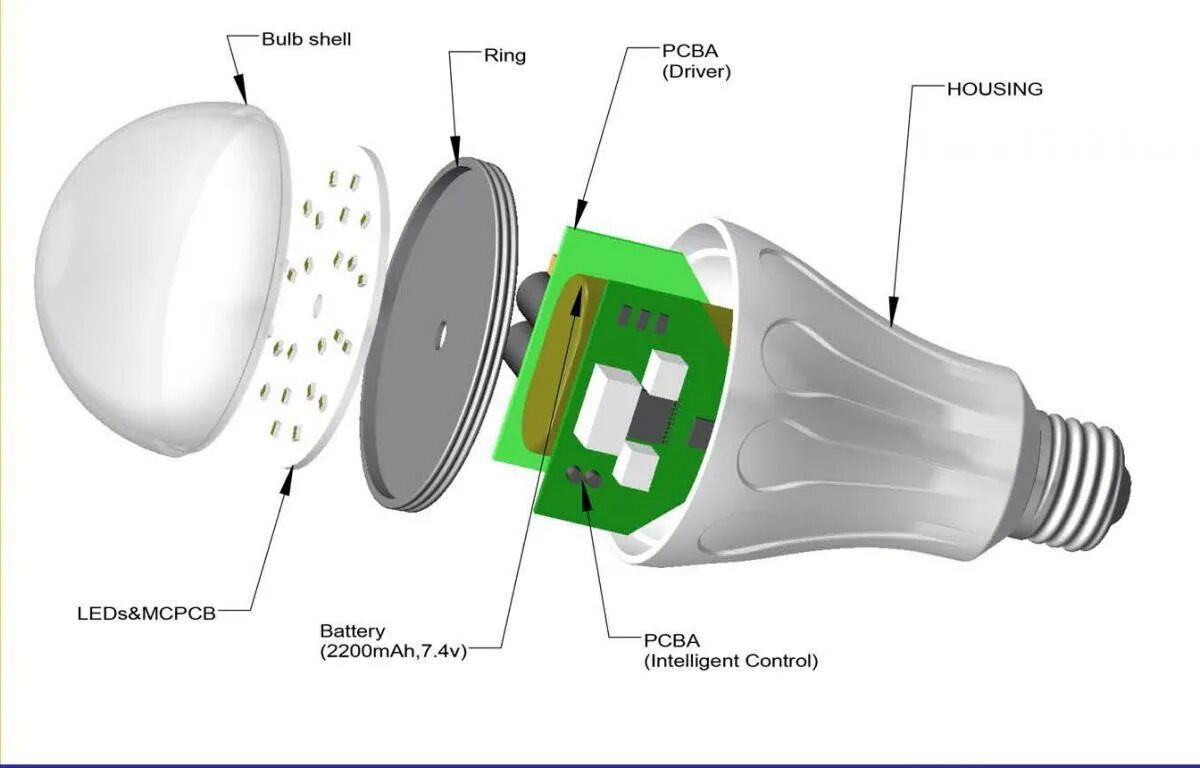 Bulb shell

Ring

PCBA
(Driver)

HOUSING

LEDs&MCPCB

Battery
(2200mAh,7.4v)

PCBA
(Intelligent Control)