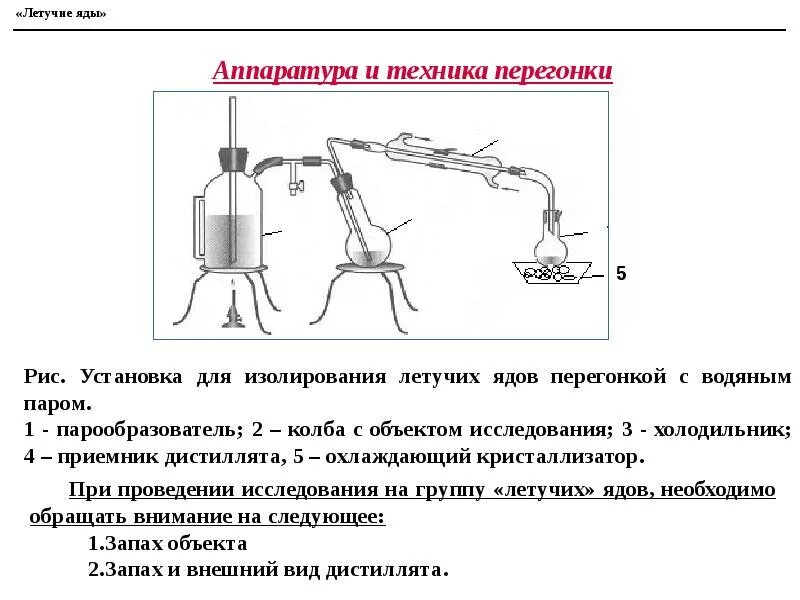 «Летучие яды»

Аппаратура и техника перегонки

5

Рис. Установка для изолирования летучих ядов перегонкой с водяным паром.
1 - парообразователь; 2 – колба с объектом исследования; 3 - холодильник; 4 – приемник дистиллята, 5 – охлаждающий кристаллизатор.

При проведении исследования на группу «летучих» ядов, необходимо обращать внимание на следующее:

1.Запах объекта
2.Запах и внешний вид дистиллята.