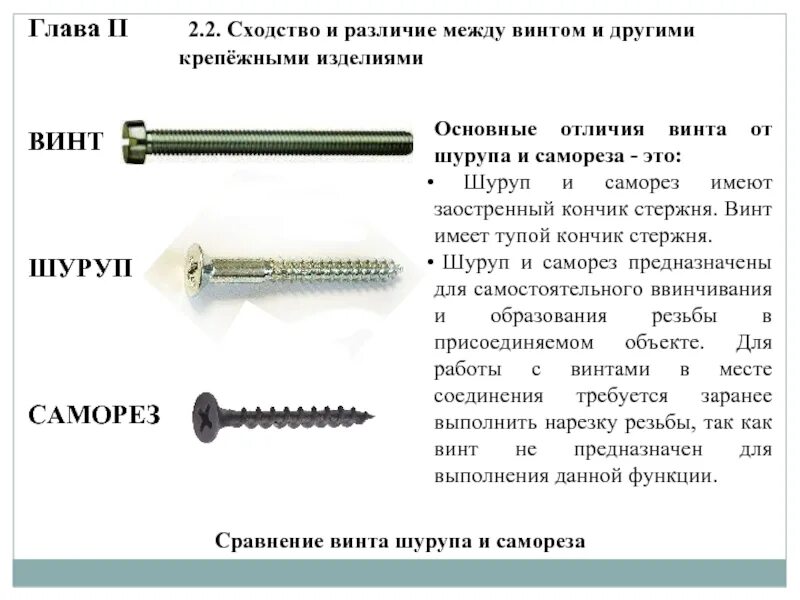 Глава II

2.2. Сходство и различие между винтом и другими крепёжными изделиями

ВИНТ

ШУРУП

САМОРЕЗ

Основные отличия винта от шурупа и самореза - это:

• Шуруп и саморез имеют заостренный кончик стержня. Винт имеет тупой кончик стержня.

• Шуруп и саморез предназначены для самостоятельного ввинчивания и образования резьбы в присоединяемом объекте. Для работы с винтами в месте соединения требуется заранее выполнить нарезку резьбы, так как винт не предназначен для выполнения данной функции.

Сравнение винта шурупа и самореза