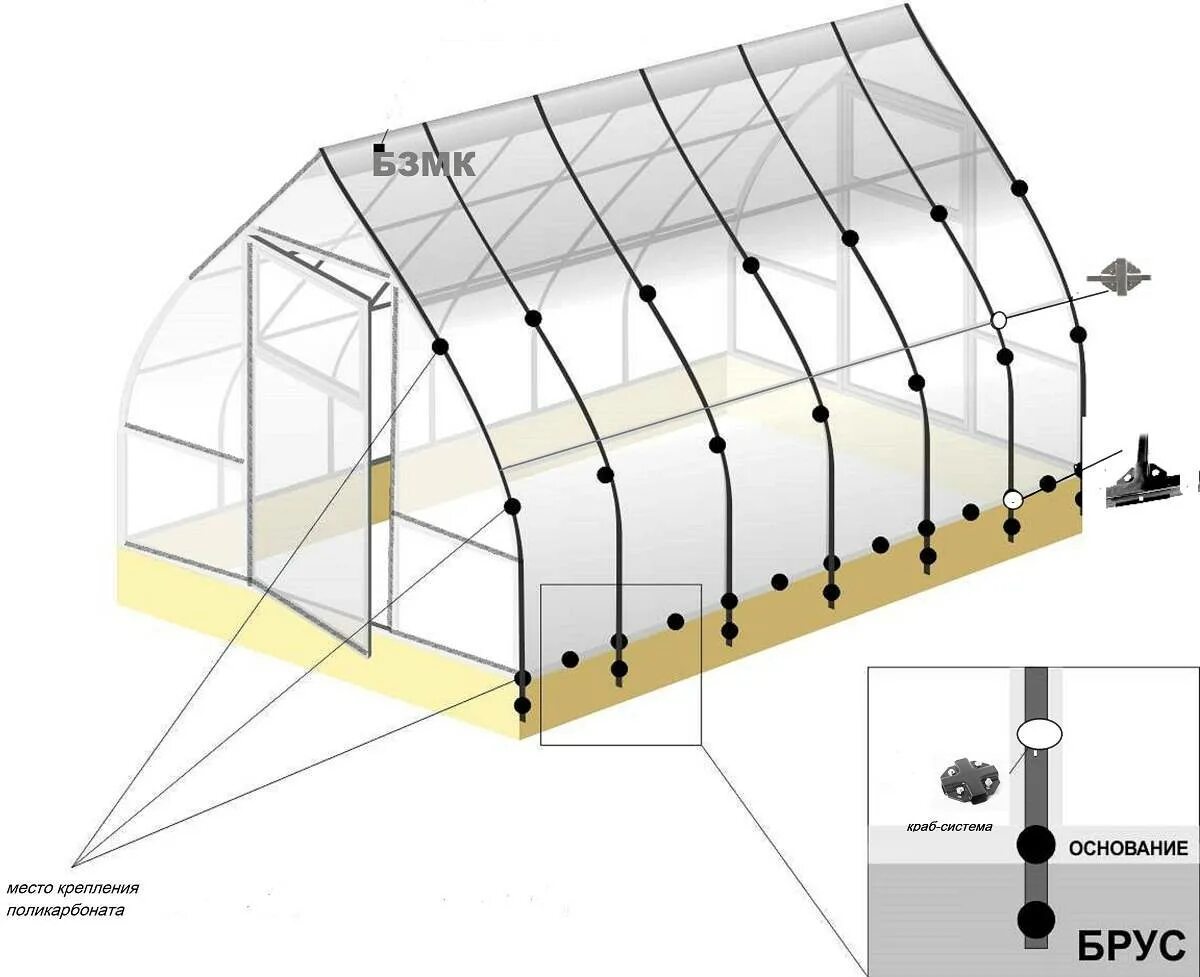 БЗМК

место крепления поликарбоната

краб-система

ОСНОВАНИЕ

БРУС