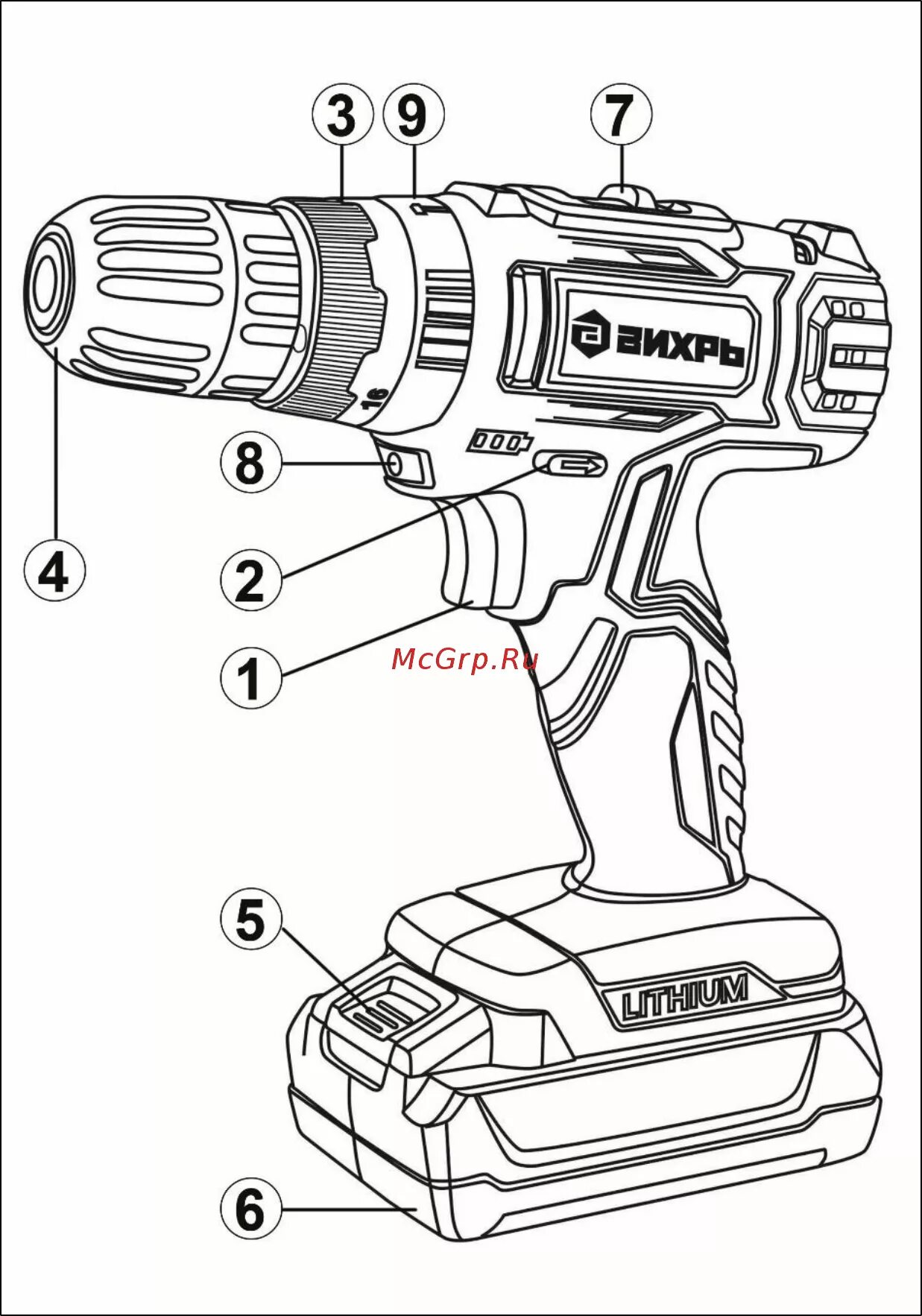 3
9
7
ВИХРЬ
16
8
4
2
1
McGrp.Ru
5
LITHIUM
6