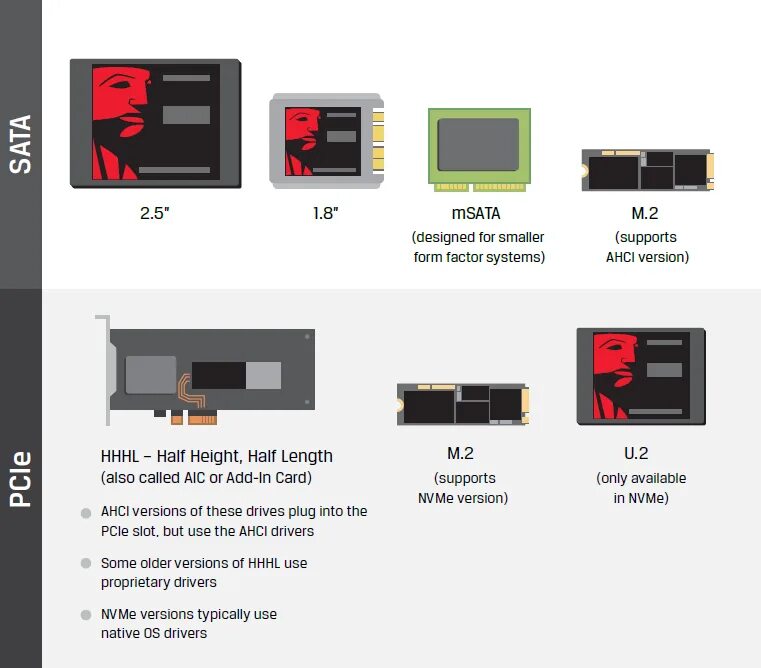 SATA

2.5"

1.8"

mSATA
(designed for smaller form factor systems)

M.2
(supports AHCI version)

PCIe

HHHL – Half Height, Half Length
(also called AIC or Add-In Card)

AHCI versions of these drives plug into the PCIe slot, but use the AHCI drivers

Some older versions of HHHL use proprietary drivers

NVMe versions typically use native OS drivers

M.2
(supports NVMe version)

U.2
(only available in NVMe)