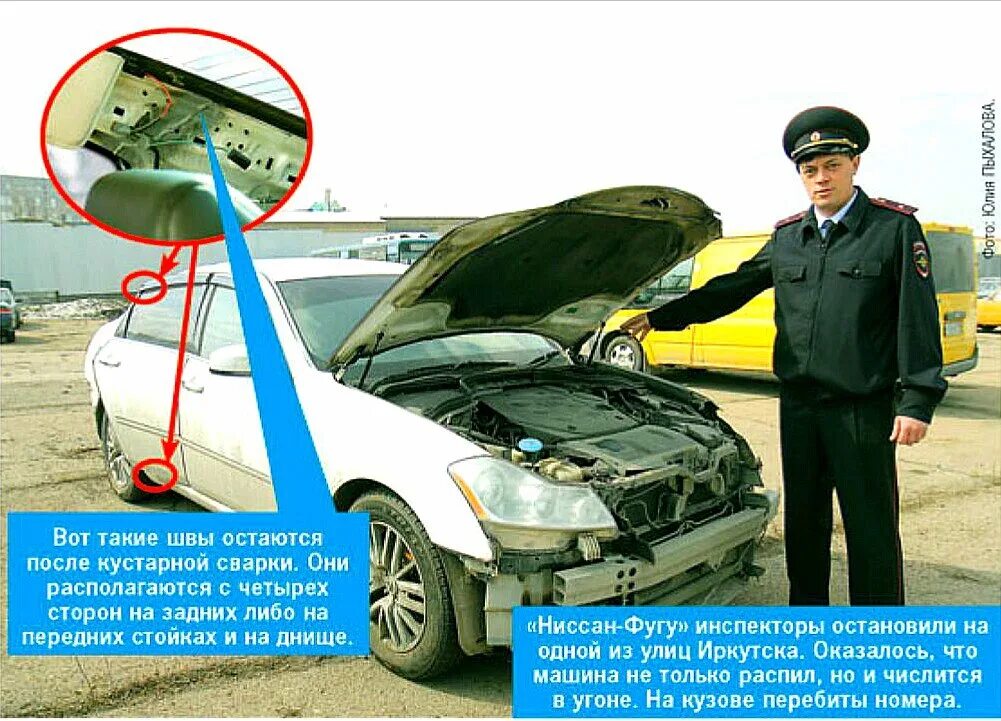 Фото: Юлия ПЫХАЛОВА.

Вот такие швы остаются после кустарной сварки. Они располагаются с четырех сторон на задних либо на передних стойках и на днище.

«Ниссан-Фугу» инспекторы остановили на одной из улиц Иркутска. Оказалось, что машина не только распил, но и числится в угоне. На кузове перебиты номера.