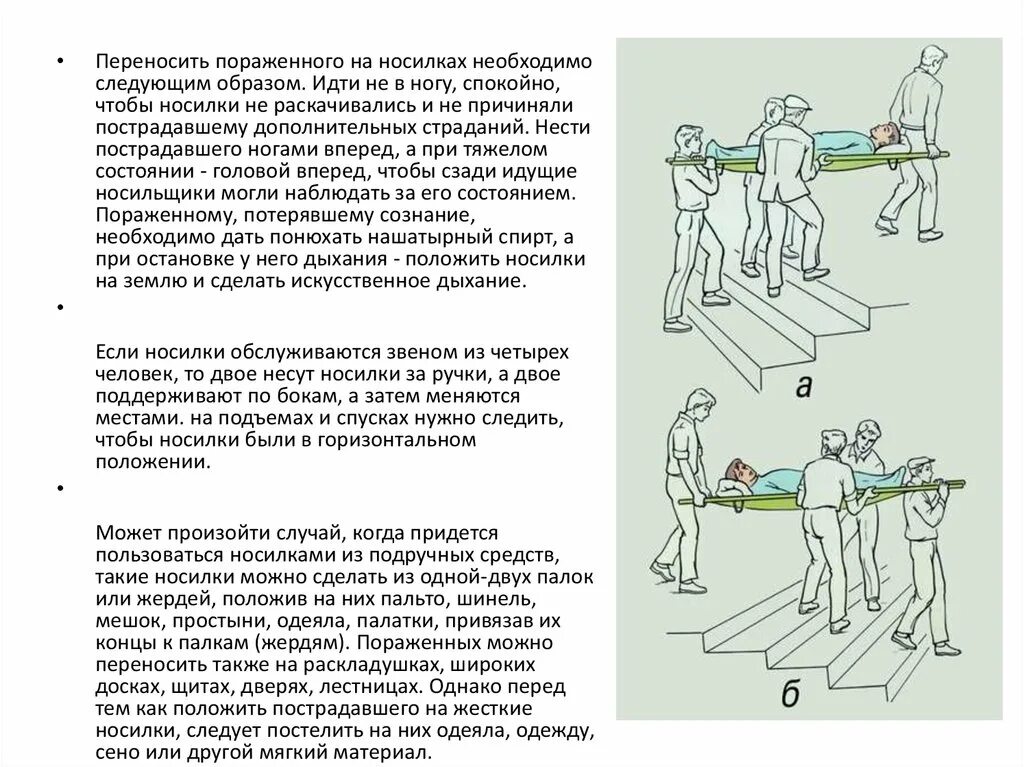 • Переносить пораженного на носилках необходимо следующим образом. Идти не в ногу, спокойно, чтобы носилки не раскачивались и не причиняли пострадавшему дополнительных страданий. Нести пострадавшего ногами вперед, а при тяжелом состоянии - головой вперед, чтобы сзади идущие носильщики могли наблюдать за его состоянием. Пораженному, потерявшему сознание, необходимо дать понюхать нашатырный спирт, а при остановке у него дыхания - положить носилки на землю и сделать искусственное дыхание.

•

Если носилки обслуживаются звеном из четырех человек, то двое несут носилки за ручки, а двое поддерживают по бокам, а затем меняются местами. на подъемах и спусках нужно следить, чтобы носилки были в горизонтальном положении.

•

Может произойти случай, когда придется пользоваться носилками из подручных средств, такие носилки можно сделать из одной-двух палок или жердей, положив на них пальто, шинель, мешок, простыни, одеяла, палатки, привязав их концы к палкам (жердям). Пораженных можно переносить также на раскладушках, широких досках, щитах, дверях, лестницах. Однако перед тем как положить пострадавшего на жесткие носилки, следует постелить на них одеяла, одежду, сено или другой мягкий материал.

а

б