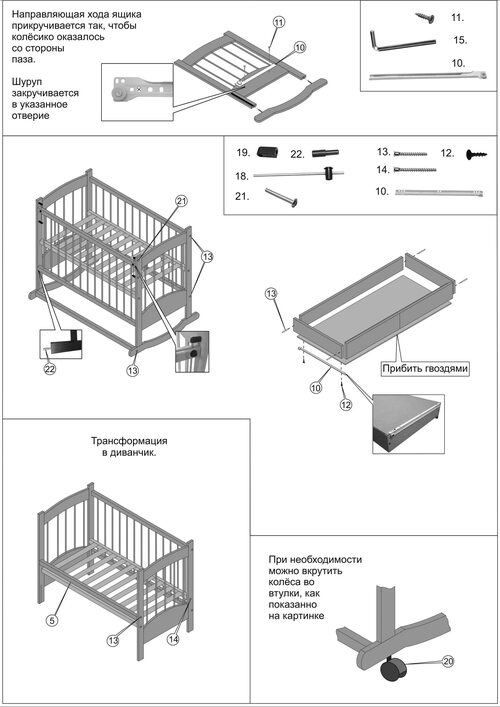 Направляющая хода ящика прикручивается так, чтобы колёсико оказалось со стороны паза.

Шуруп закручивается в указанное отверие

11

10

11.

15.

10.

19.

22.

18.

21.

13.

12.

14.

10.

21

13

22

13

13

Прибить гвоздями

10

12

Трансформация в диванчик.

5

13

14

При необходимости можно вкрутить колёса во втулки, как показанно на картинке

20