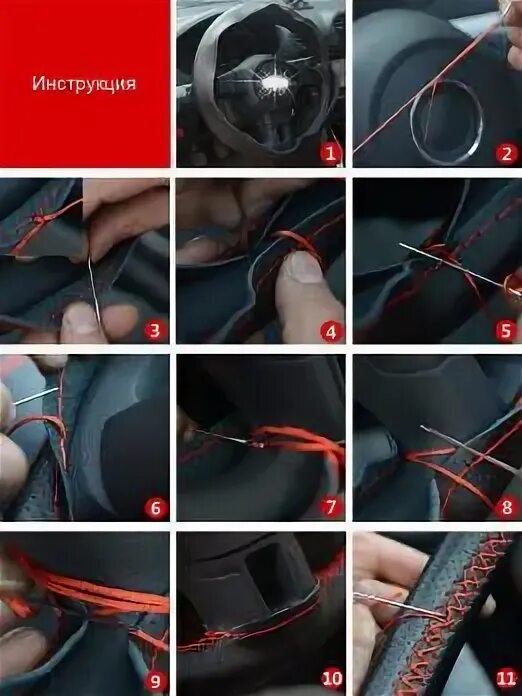 Инструкция

1

2

3

4

5

6

7

8

9

10

11