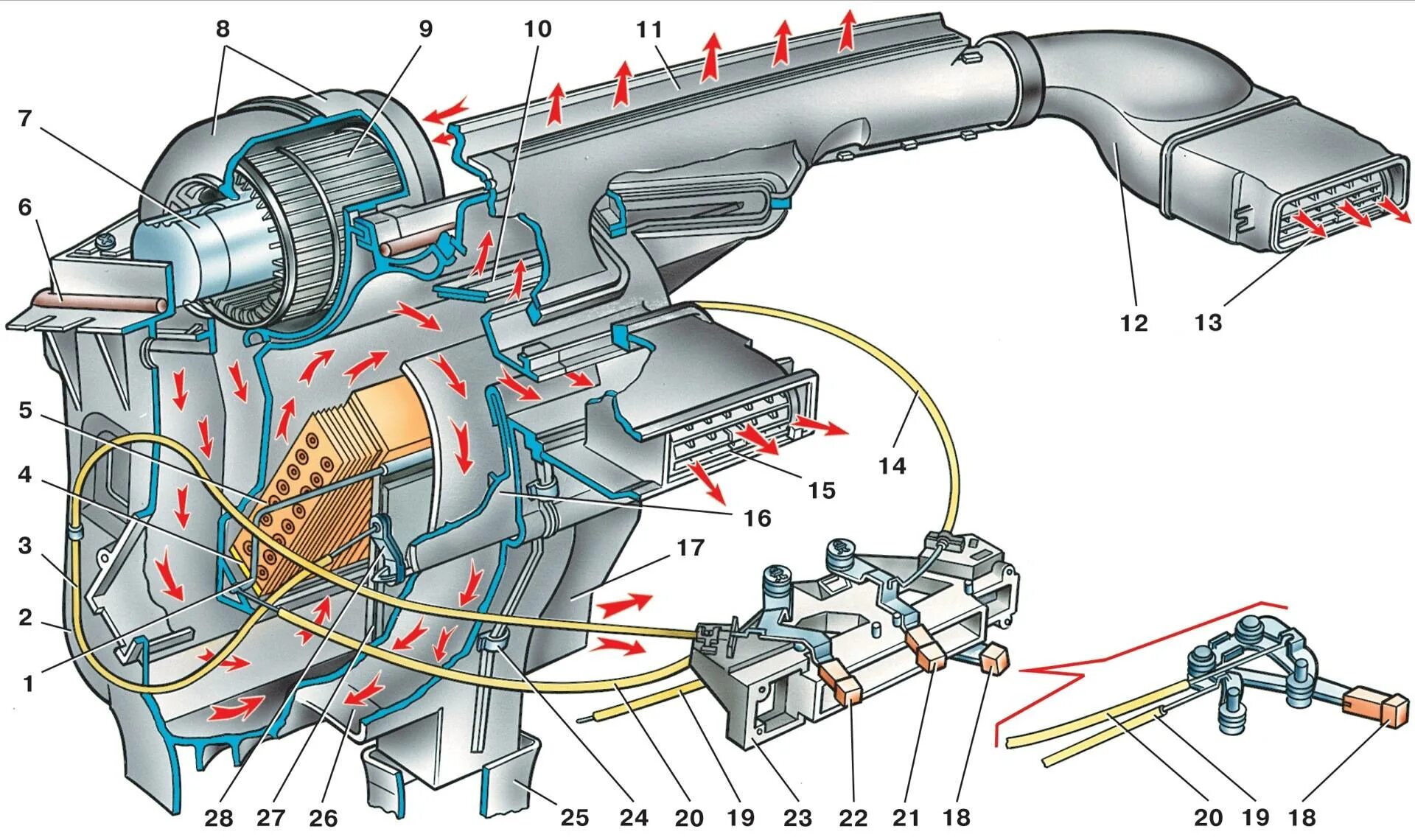 8
9
10
11
7
6
12
13
5
4
3
2
1
14
15
16
17
28
27
26
25
24
20
19
23
22
21
18
20
19
18