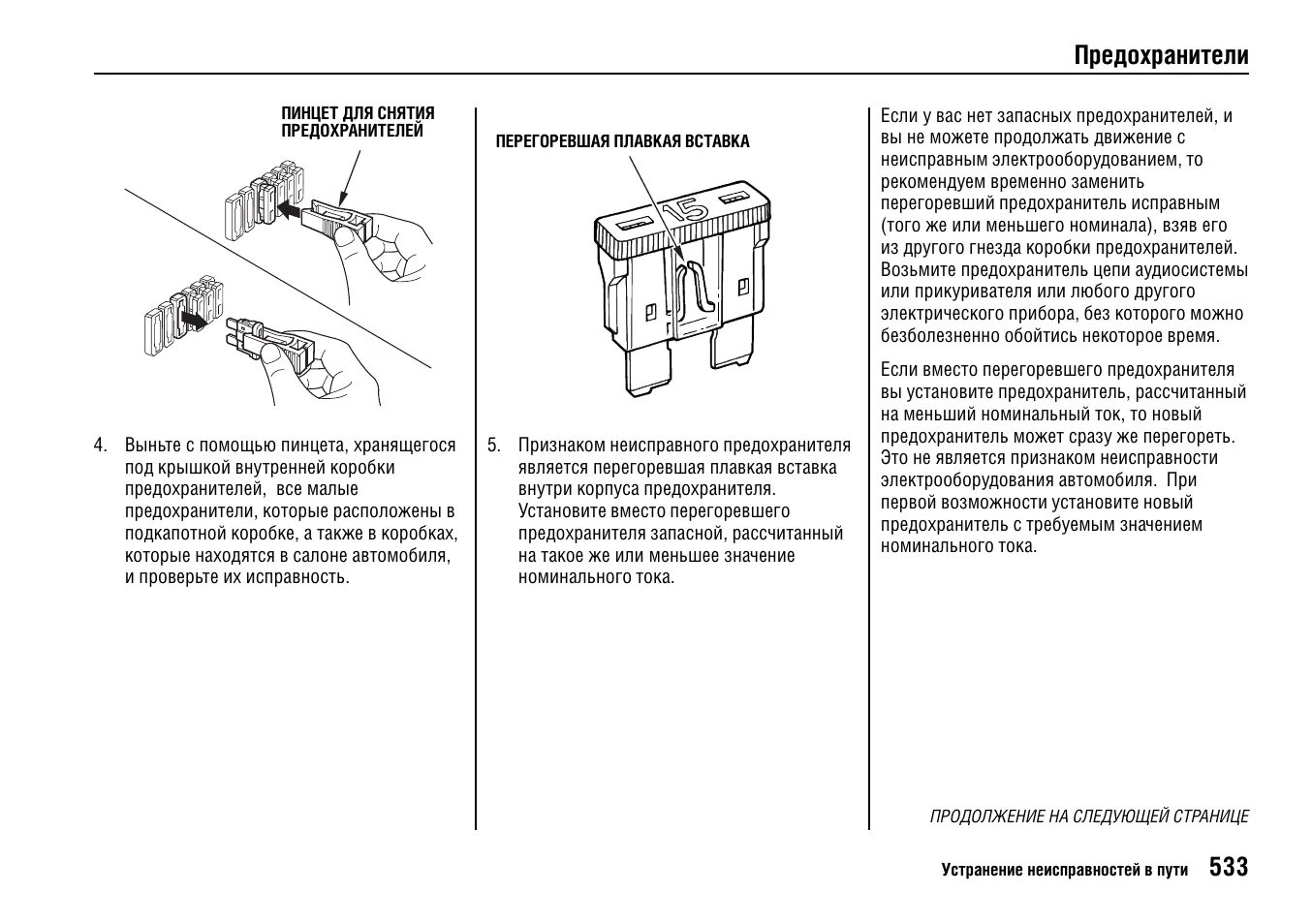 Предохранители

ПИНЦЕТ ДЛЯ СНЯТИЯ ПРЕДОХРАНИТЕЛЕЙ

4. Выньте с помощью пинцета, хранящегося под крышкой внутренней коробки предохранителей, все малые предохранители, которые расположены в подкапотной коробке, а также в коробках, которые находятся в салоне автомобиля, и проверьте их исправность.

ПЕРЕГОРЕВШАЯ ПЛАВКАЯ ВСТАВКА

15

5. Признаком неисправного предохранителя является перегоревшая плавкая вставка внутри корпуса предохранителя. Установите вместо перегоревшего предохранителя запасной, рассчитанный на такое же или меньшее значение номинального тока.

Если у вас нет запасных предохранителей, и вы не можете продолжать движение с неисправным электрооборудованием, то рекомендуем временно заменить перегоревший предохранитель исправным (того же или меньшего номинала), взяв его из другого гнезда коробки предохранителей. Возьмите предохранитель цепи аудиосистемы или прикуривателя или любого другого электрического прибора, без которого можно безболезненно обойтись некоторое время.

Если вместо перегоревшего предохранителя вы установите предохранитель, рассчитанный на меньший номинальный ток, то новый предохранитель может сразу же перегореть. Это не является признаком неисправности электрооборудования автомобиля. При первой возможности установите новый предохранитель с требуемым значением номинального тока.

ПРОДОЛЖЕНИЕ НА СЛЕДУЮЩЕЙ СТРАНИЦЕ

Устранение неисправностей в пути 533