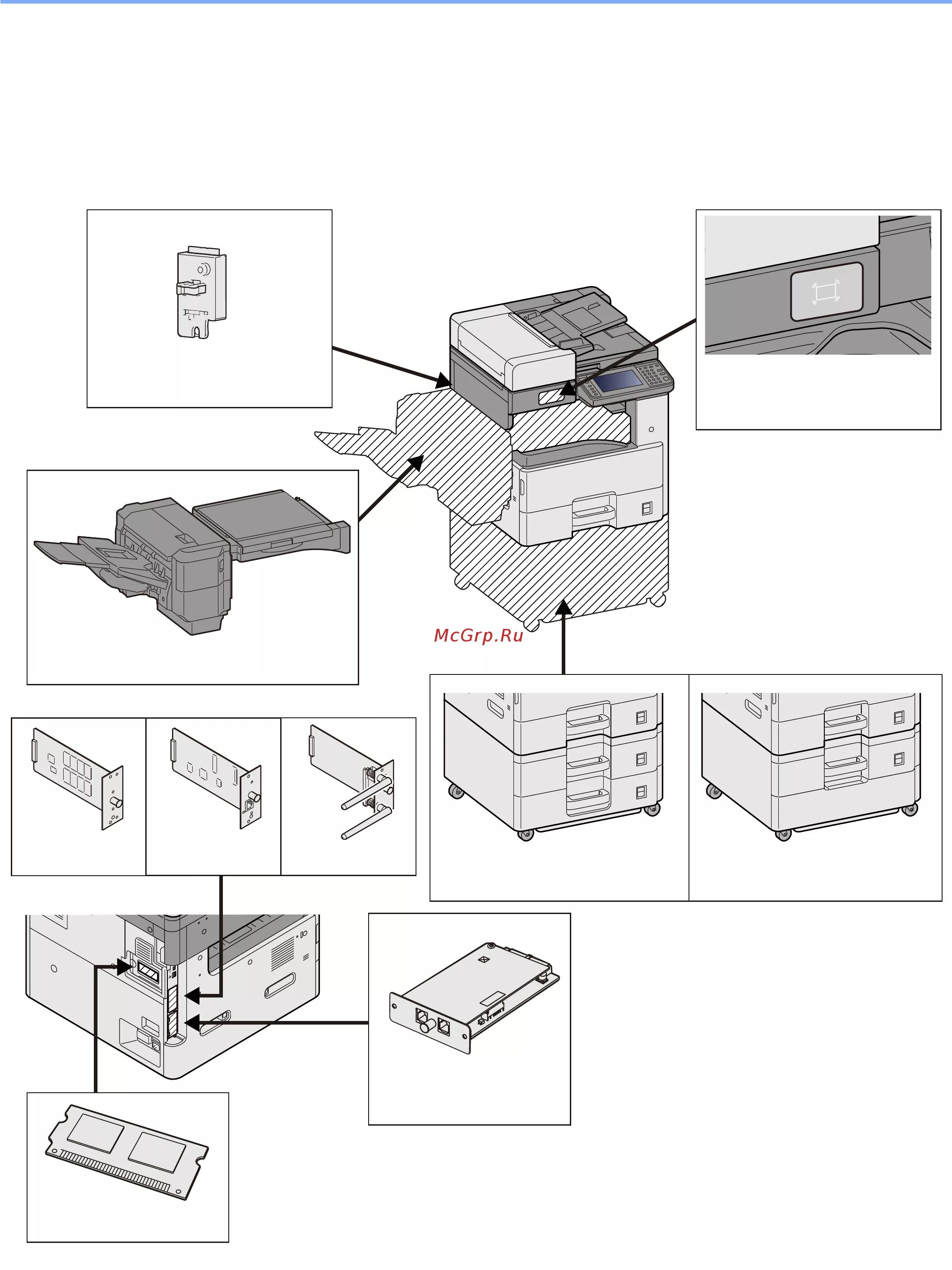 McGrp.Ru