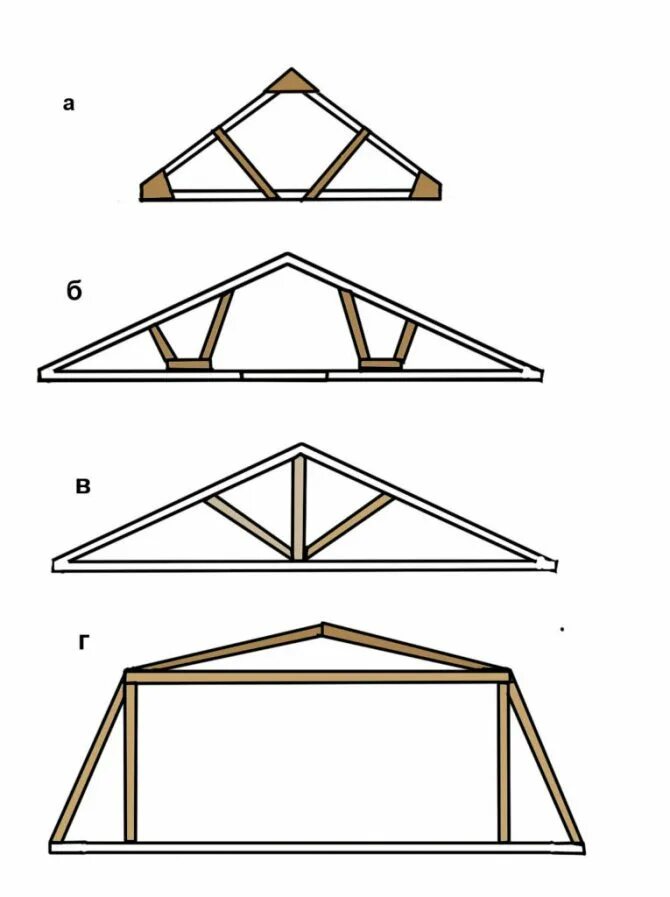 а

б

в

г