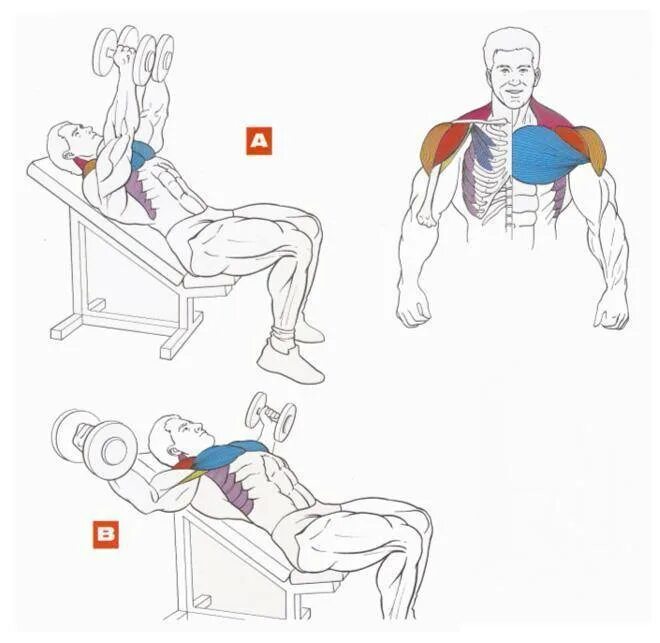 A

B