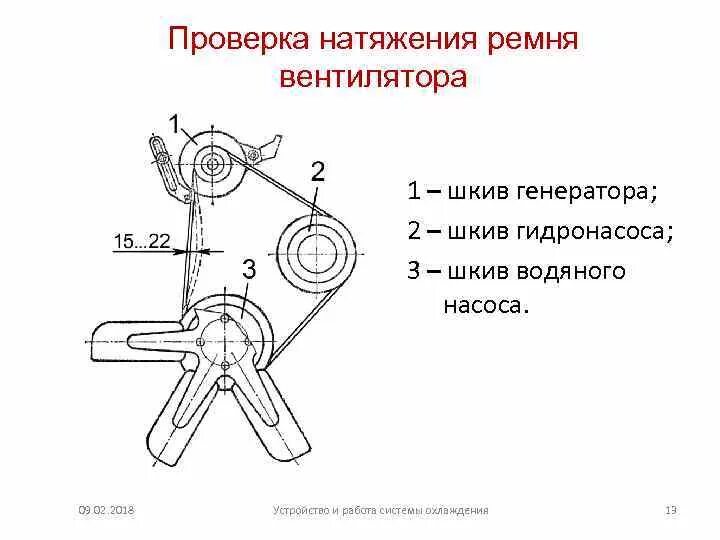 Проверка натяжения ремня вентилятора

1
2
15...22
3

1 – шкив генератора;
2 – шкив гидронасоса;
3 – шкив водяного насоса.

09.02.2018
Устройство и работа системы охлаждения
13