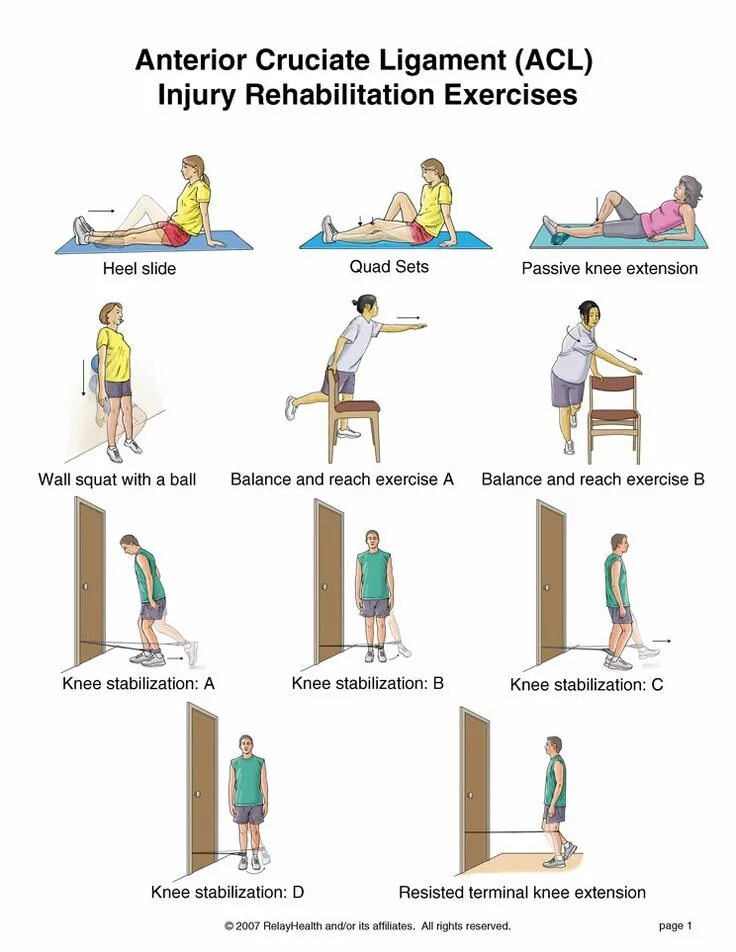 Anterior Cruciate Ligament (ACL)
Injury Rehabilitation Exercises

Heel slide

Quad Sets

Passive knee extension

Wall squat with a ball

Balance and reach exercise A

Balance and reach exercise B

Knee stabilization: A

Knee stabilization: B

Knee stabilization: C

Knee stabilization: D

Resisted terminal knee extension

© 2007 RelayHealth and/or its affiliates. All rights reserved.

page 1