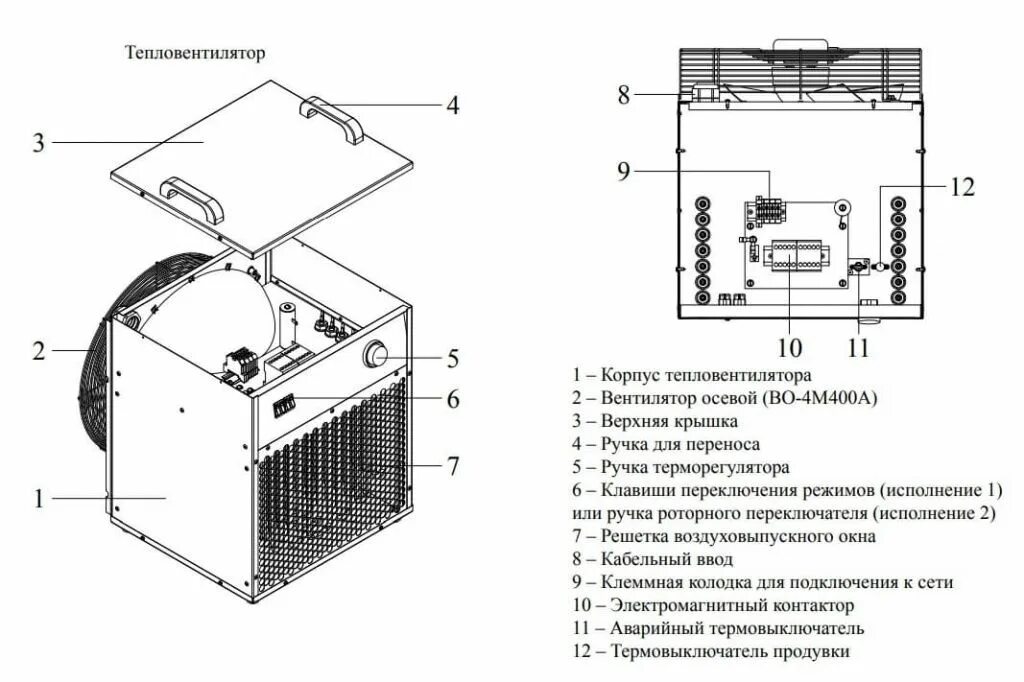 Тепловентилятор

3
4
2
5
6
7
1

8
9
12
10
11

1 – Корпус тепловентилятора
2 – Вентилятор осевой (ВО-4М400А)
3 – Верхняя крышка
4 – Ручка для переноса
5 – Ручка терморегулятора
6 – Клавиши переключения режимов (исполнение 1) или ручка роторного переключателя (исполнение 2)
7 – Решетка воздуховыпускного окна
8 – Кабельный ввод
9 – Клеммная колодка для подключения к сети
10 – Электромагнитный контактор
11 – Аварийный термовыключатель
12 – Термовыключатель продувки