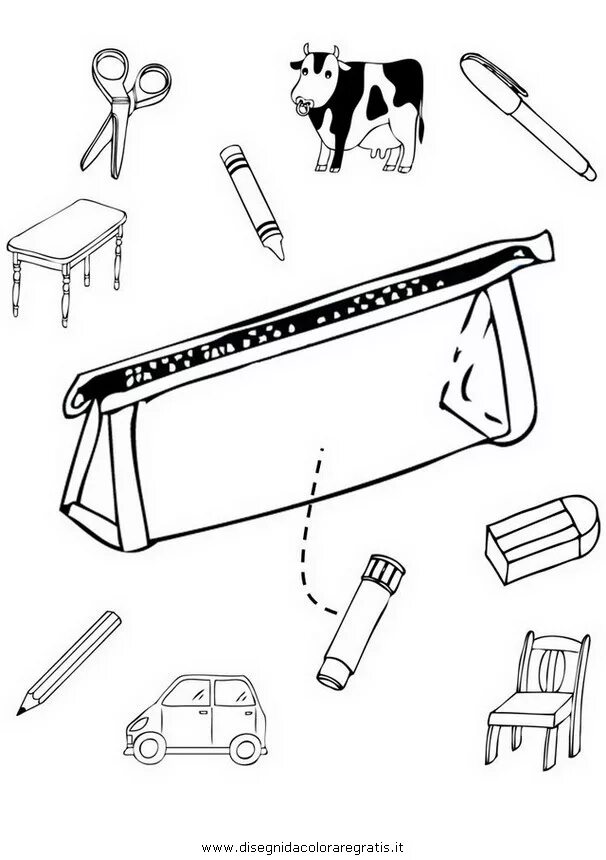 www.disegnidacoloraregratis.it