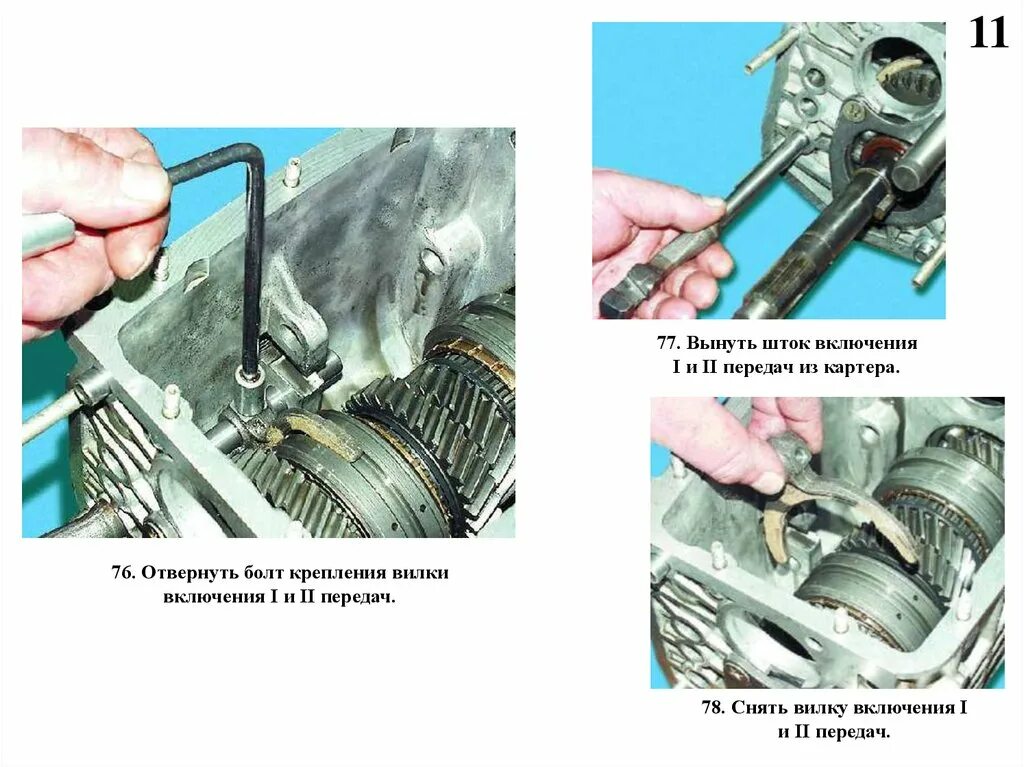 11

76. Отвернуть болт крепления вилки включения I и II передач.

77. Вынуть шток включения I и II передач из картера.

78. Снять вилку включения I и II передач.